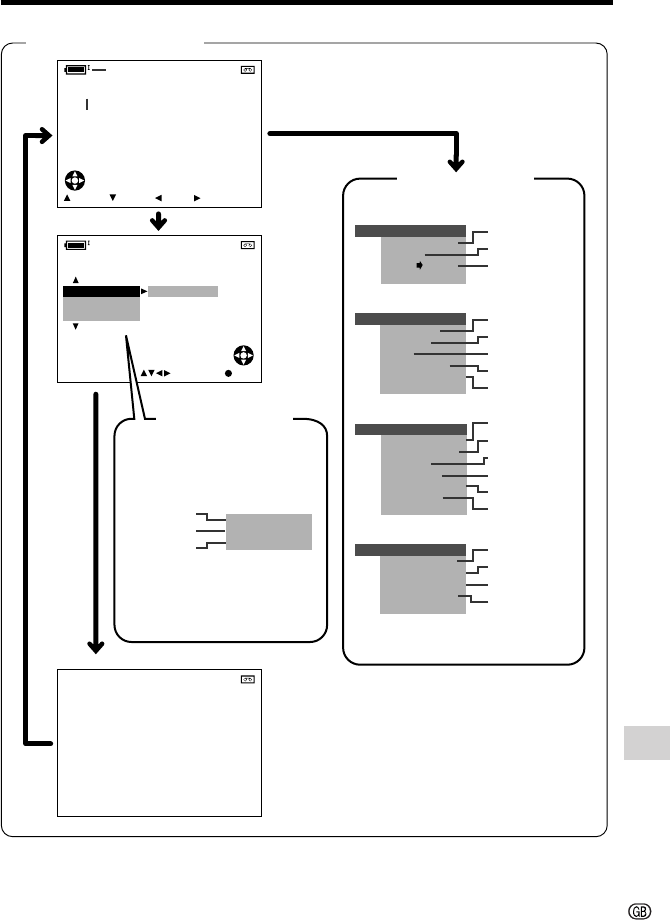 GB