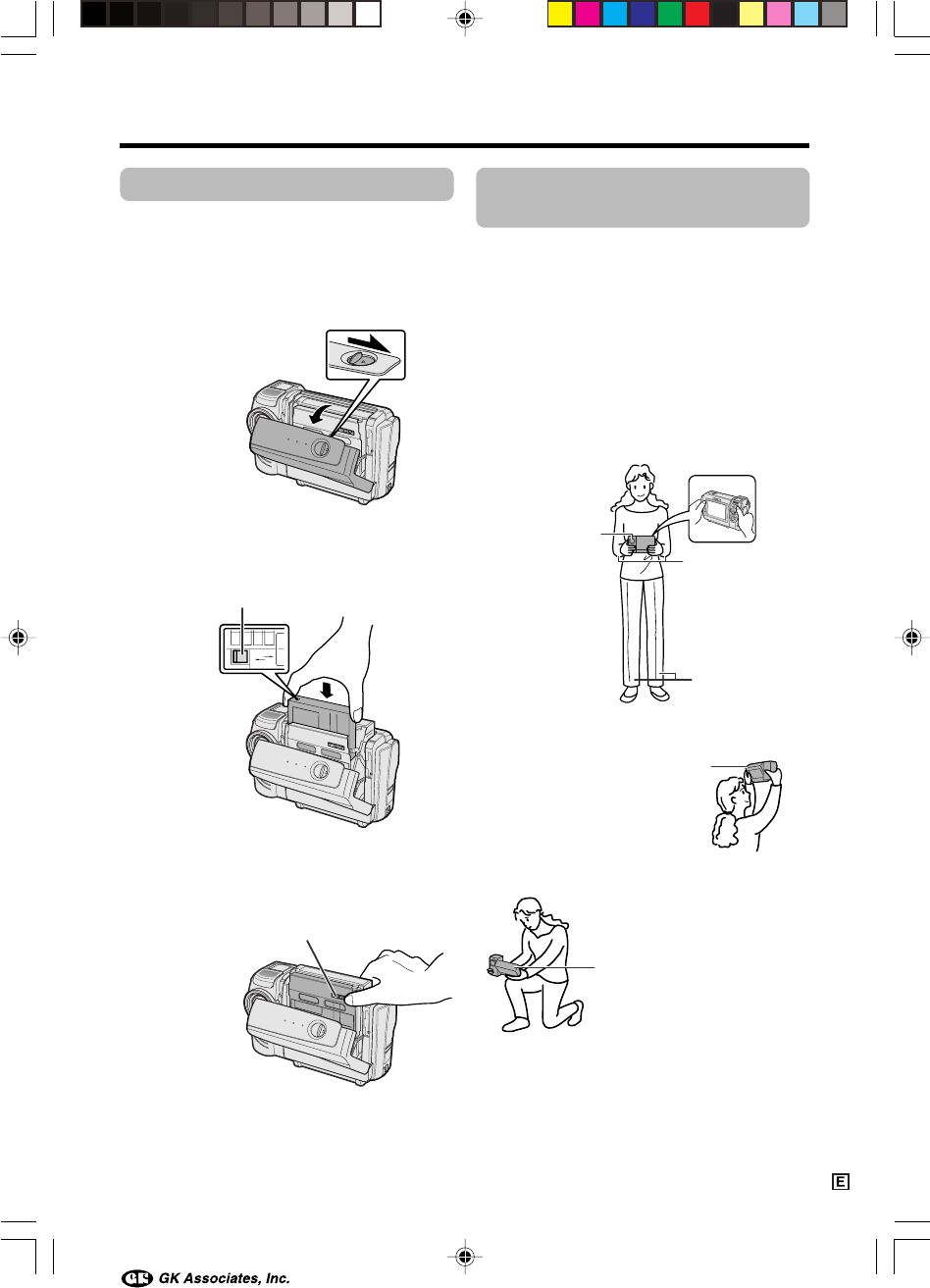 E

GK Associates, Inc.