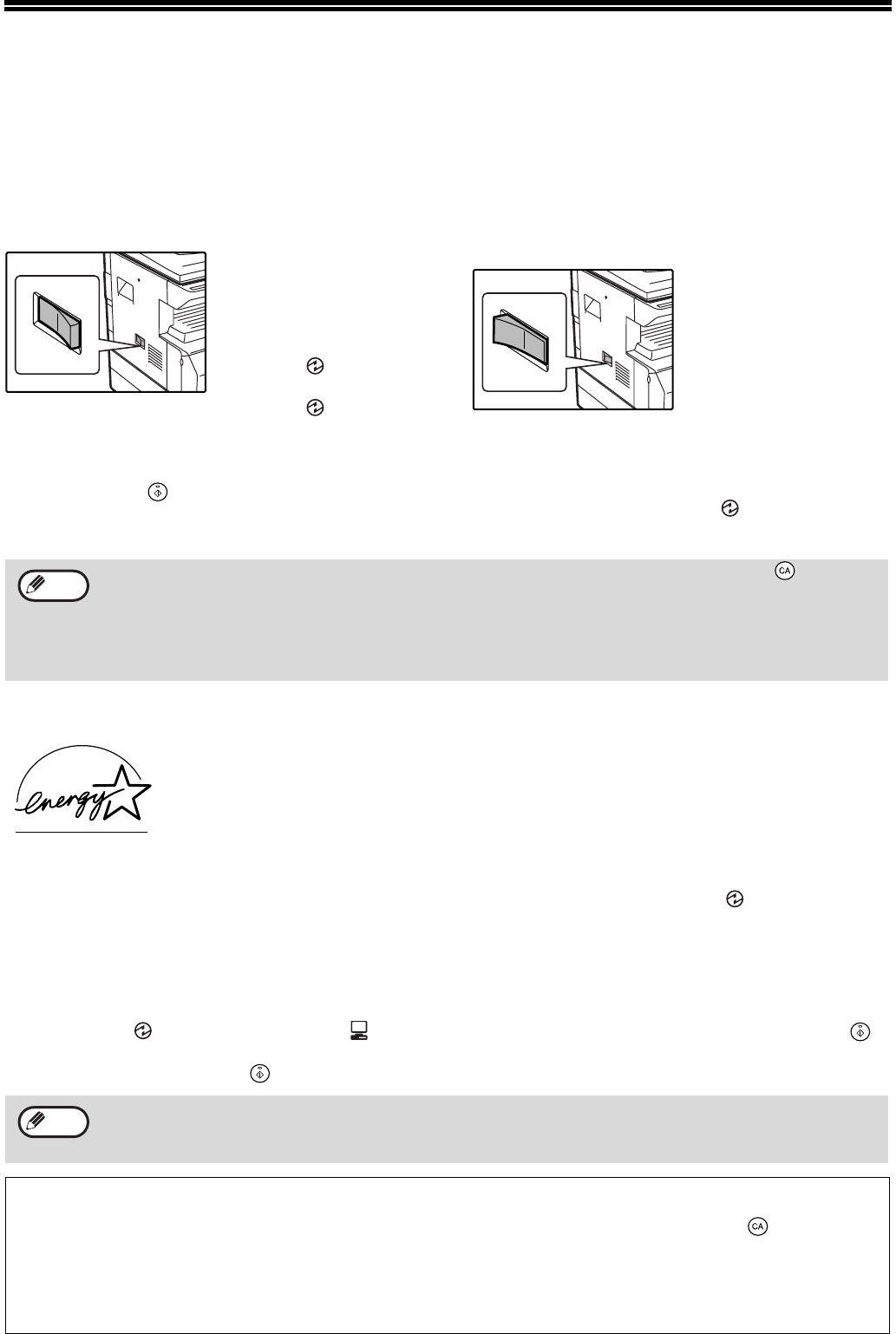 energy