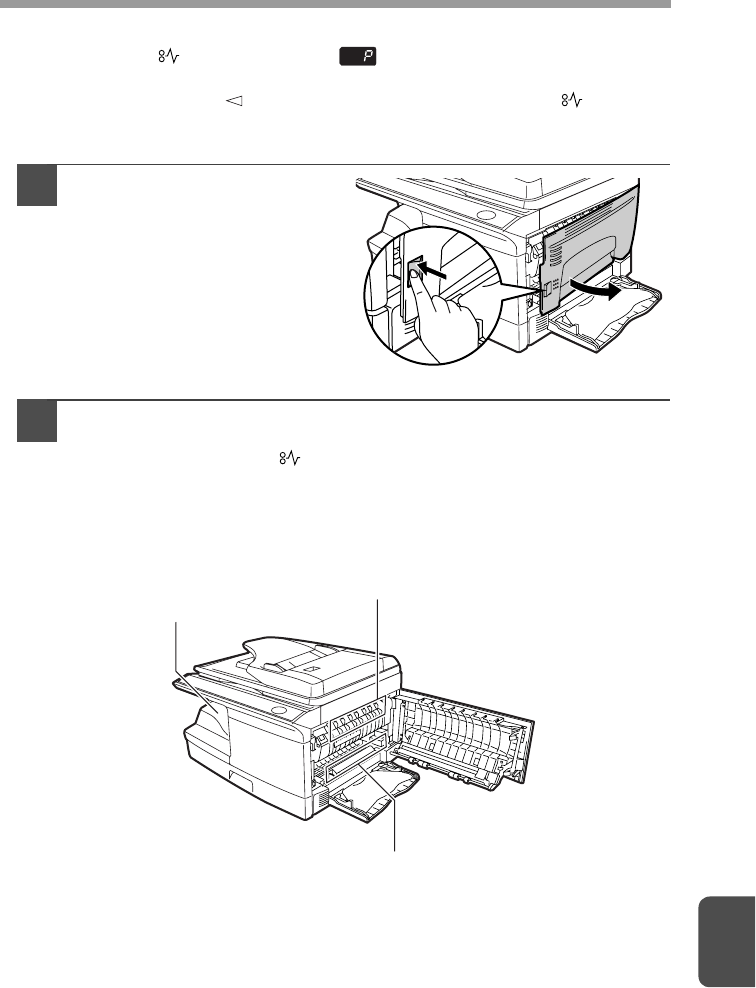 P