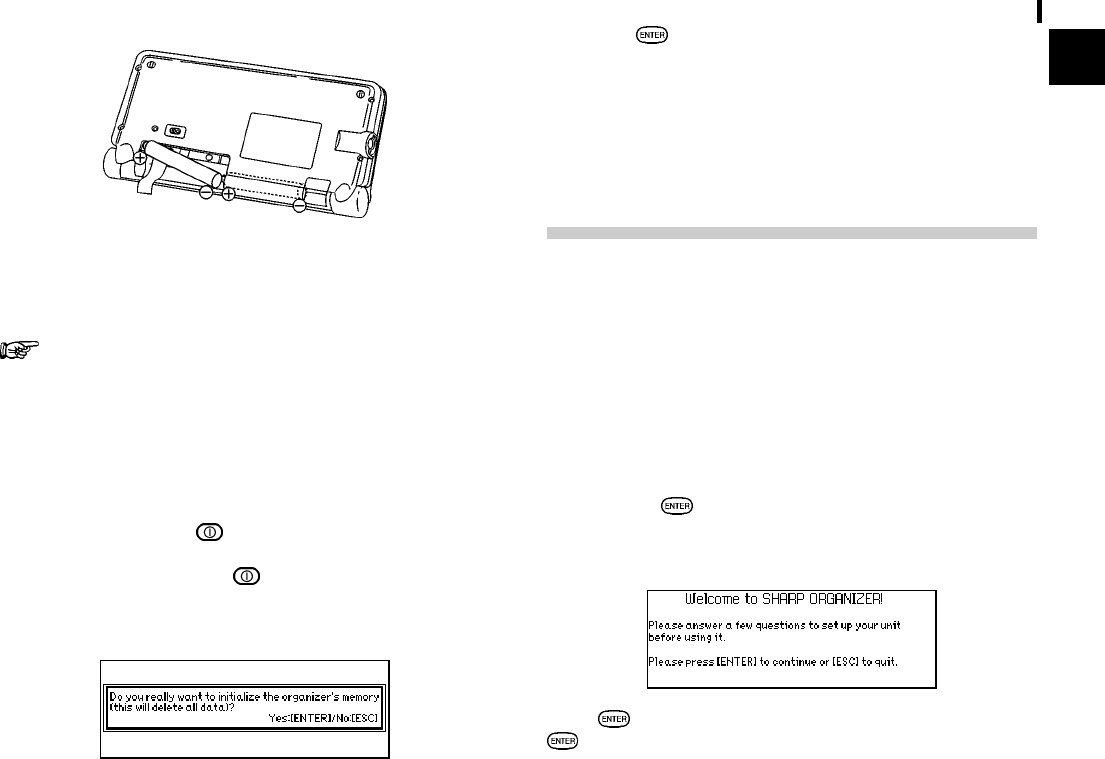 ENTER

Do you really want to initialize the organizer's memory (this will delete all data)?
Yes:[ENTER]/No:[ESC]

ENTER

Welcome to SHARP ORGANIZER!
Please answer a few questions to set up your unit before using it.
Please press [ENTER] to continue or [ESC] to quit.

ENTER
ENTER