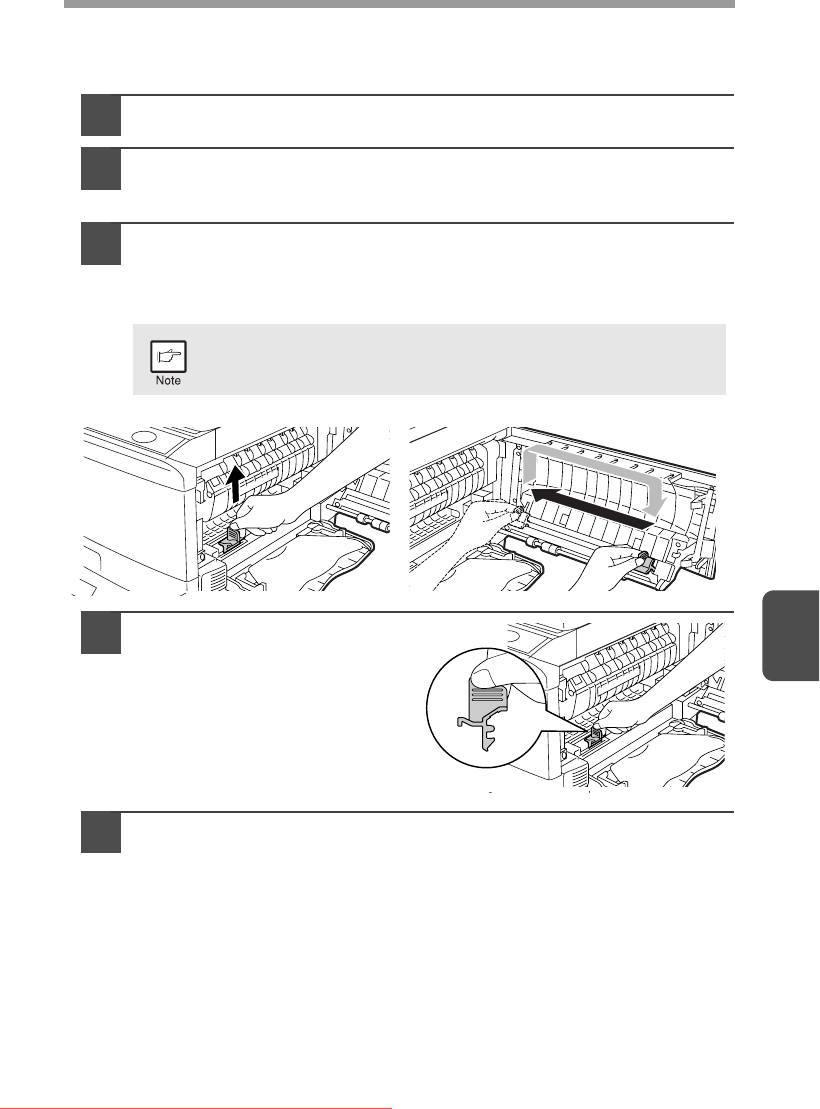 Note