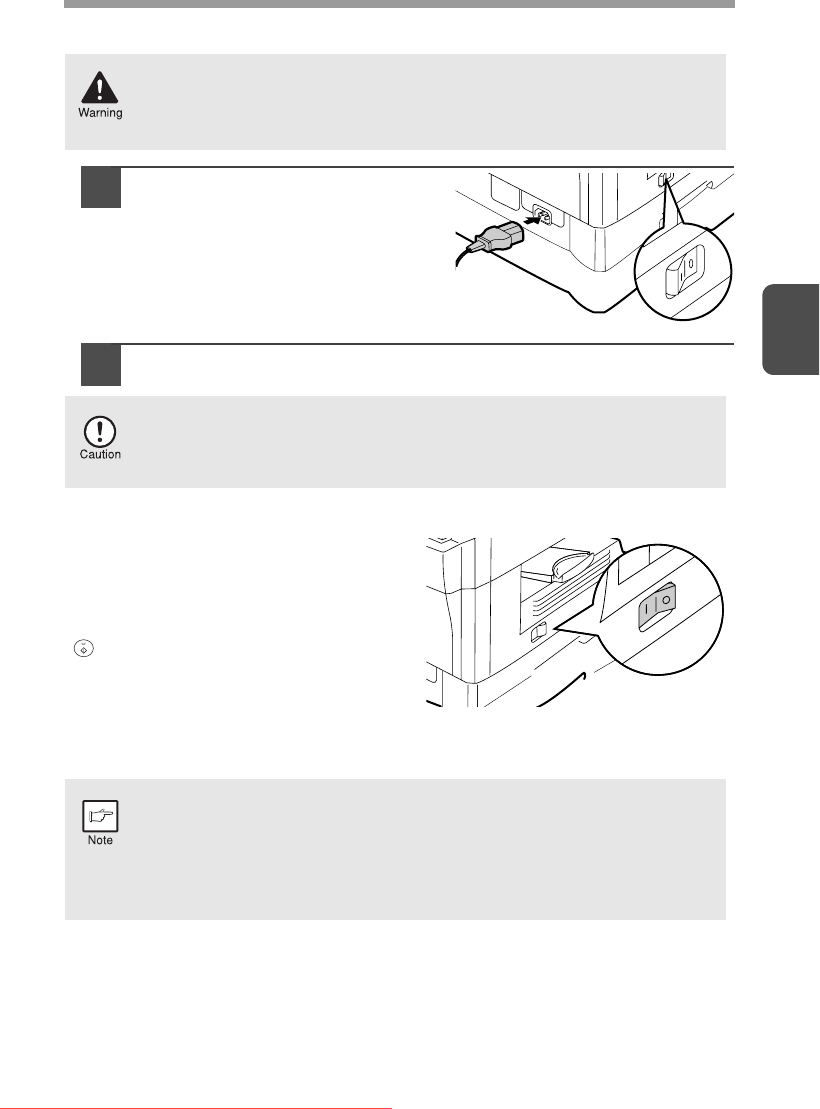 Warning

Caution

Note