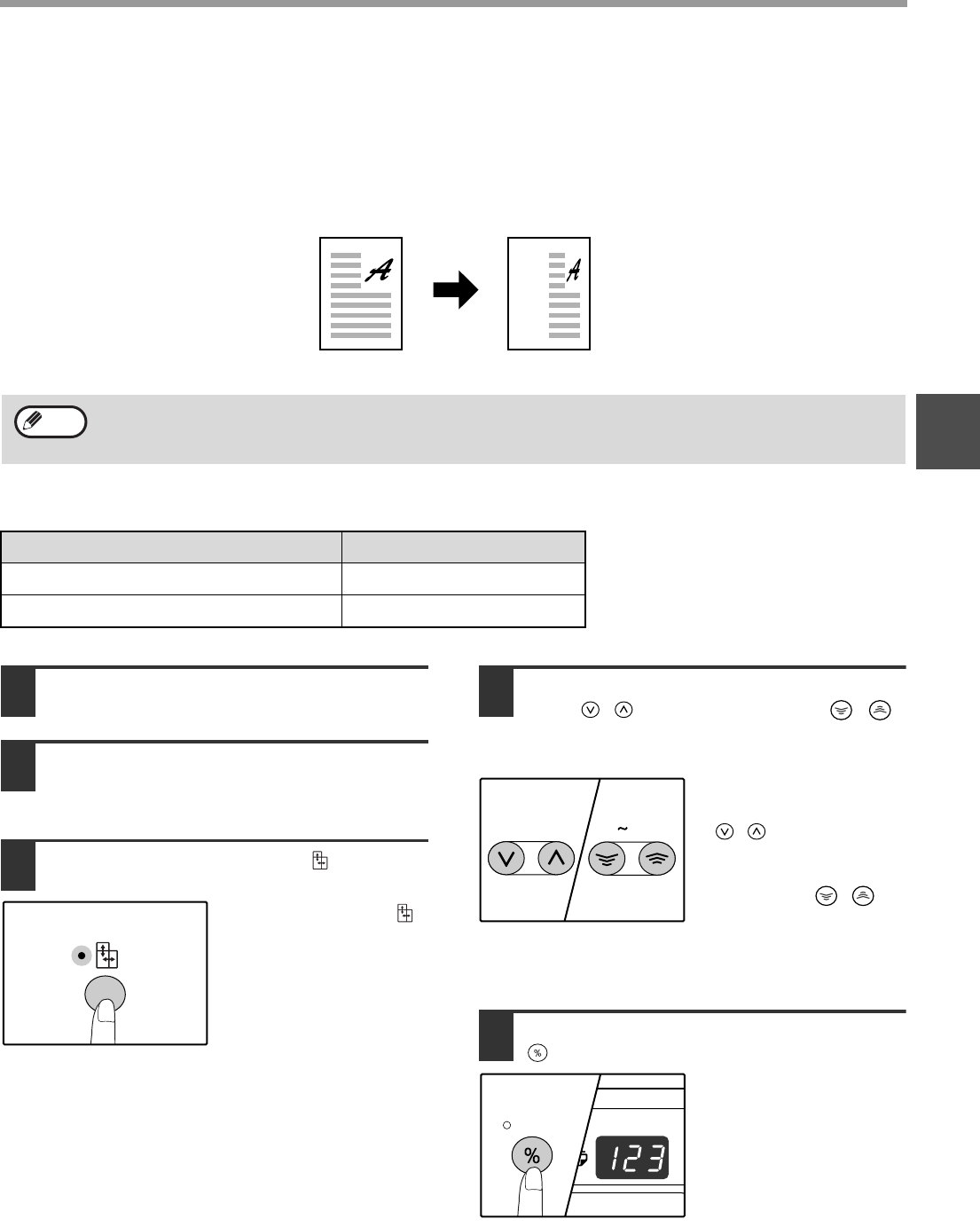 ~

%

123