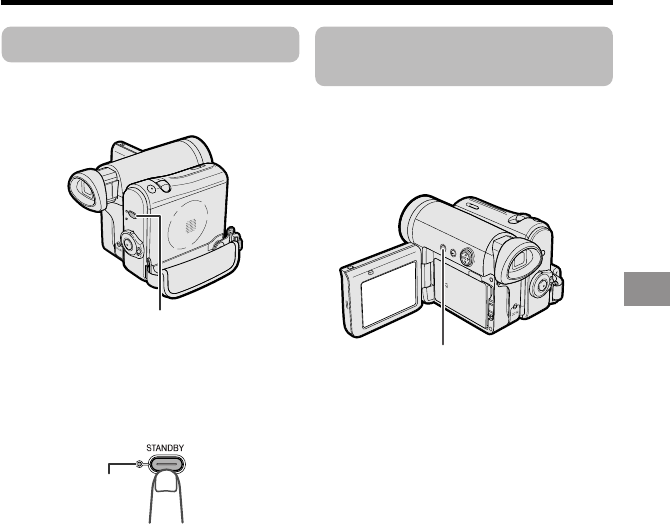 STANDBY