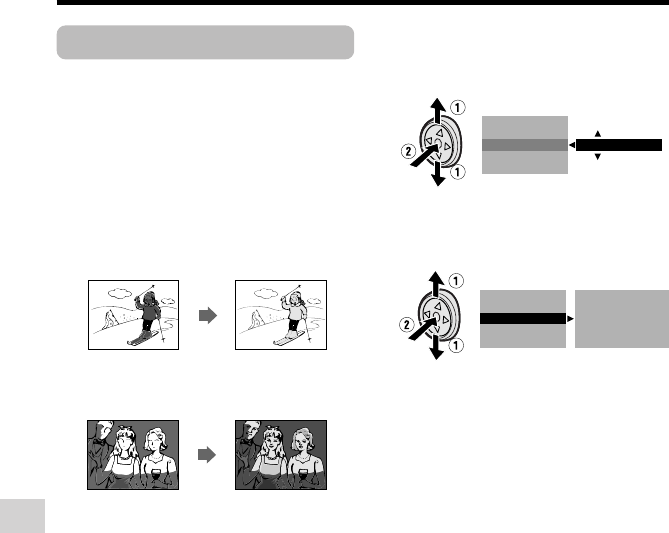 ①
②
①

①
②
①