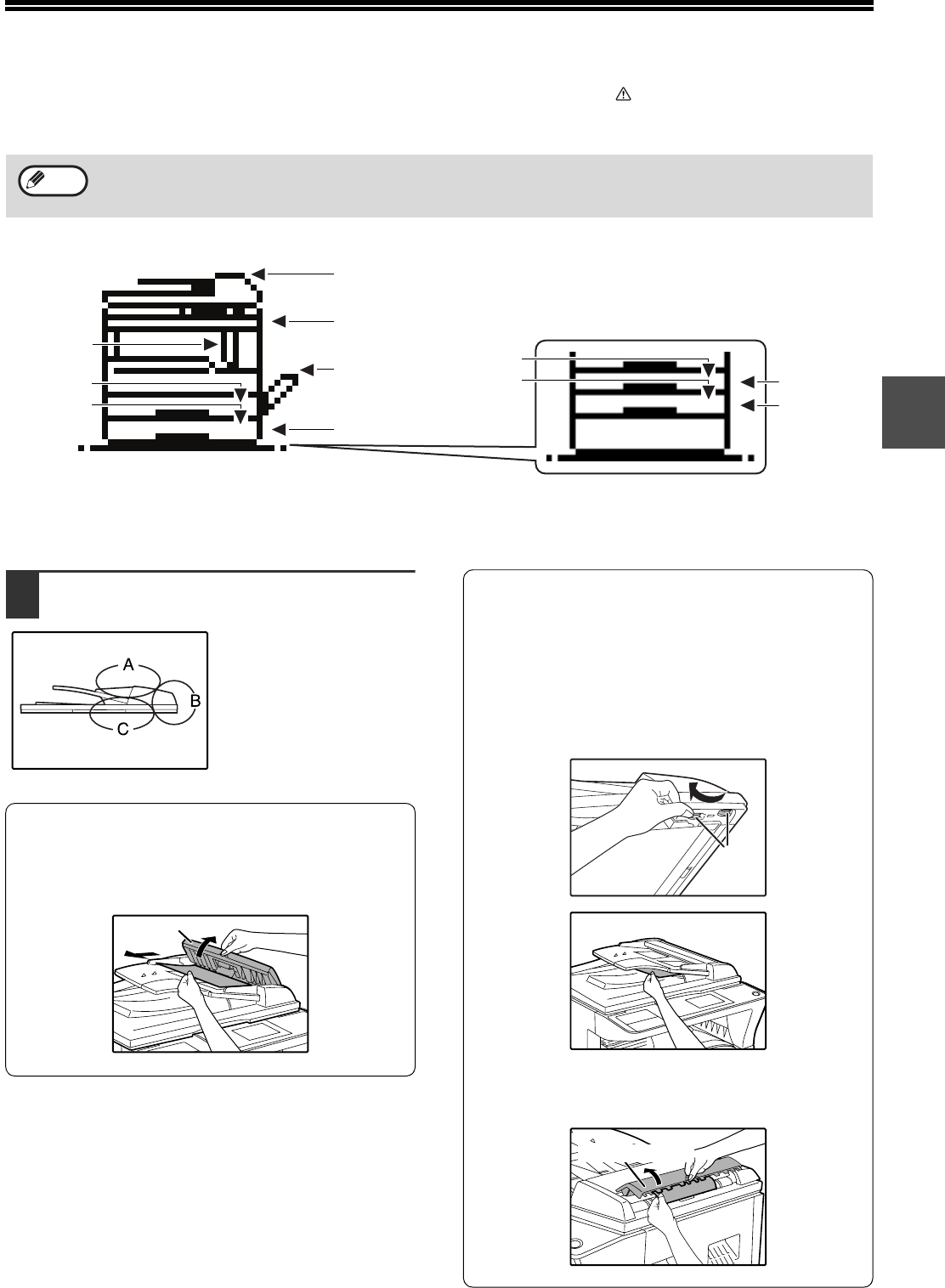 A
B
C