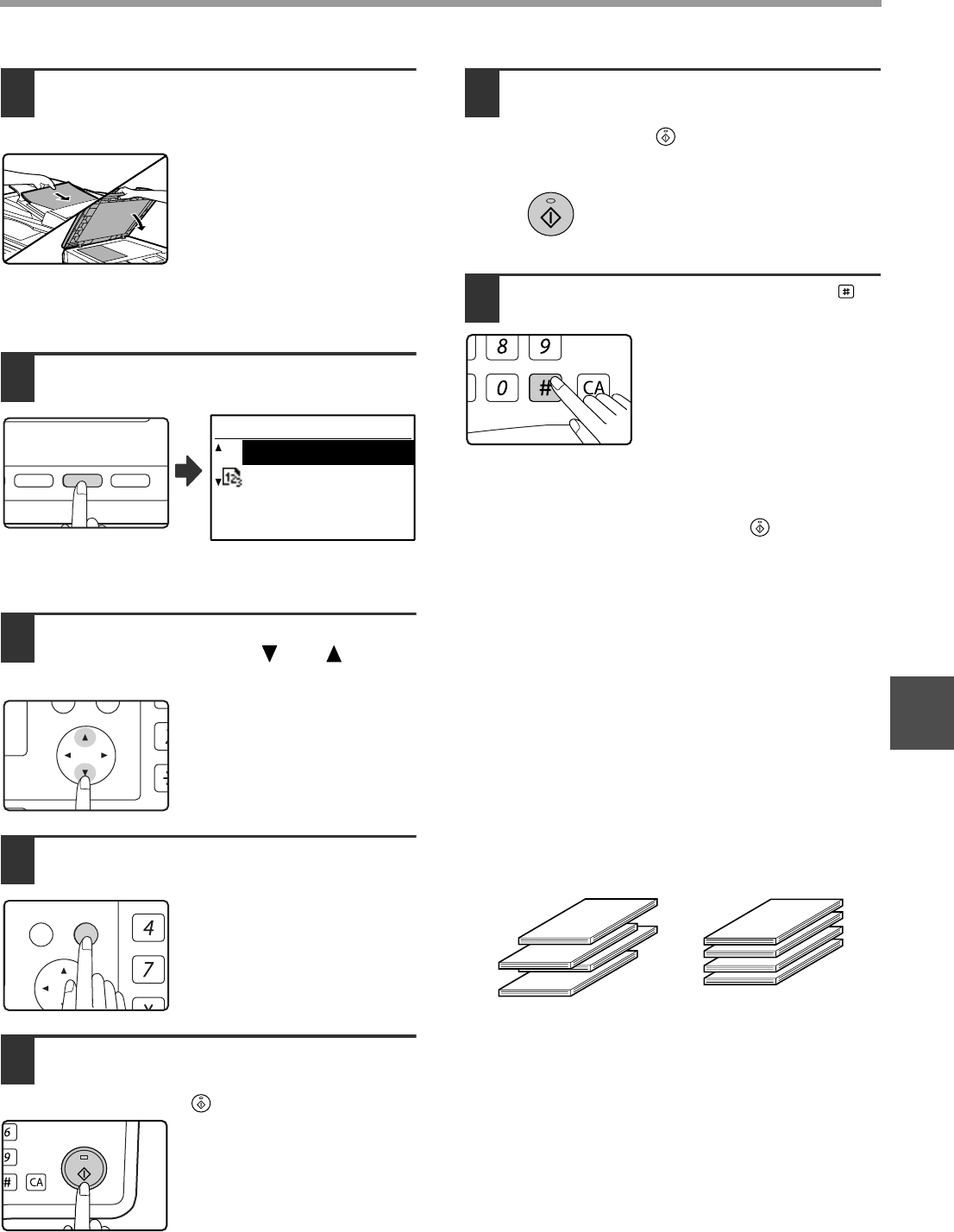 8
9
0
#
CA

4
7

6
9
#
CA