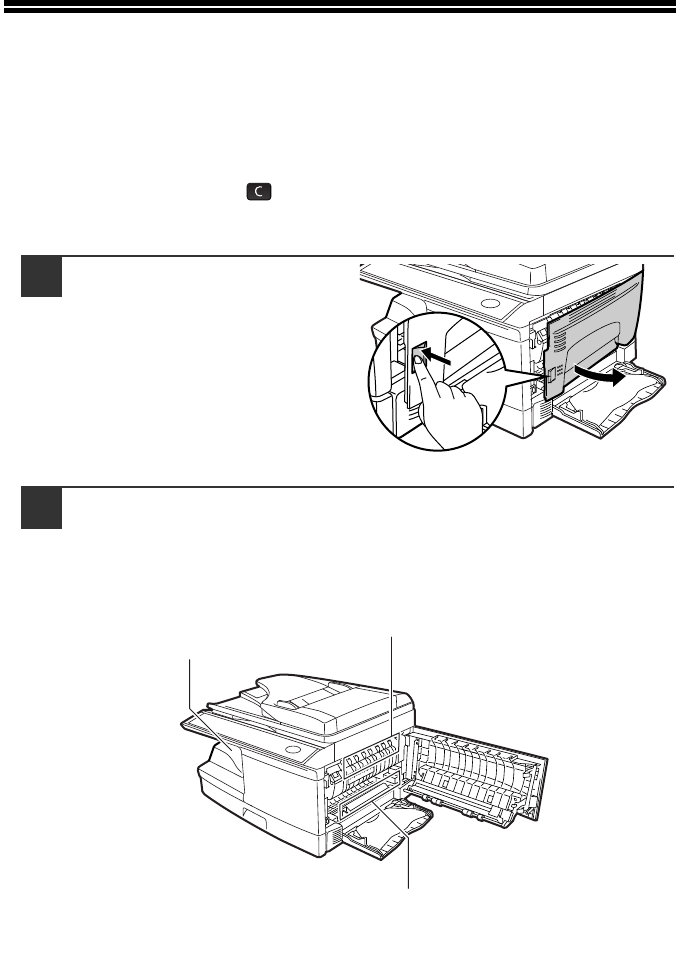 C