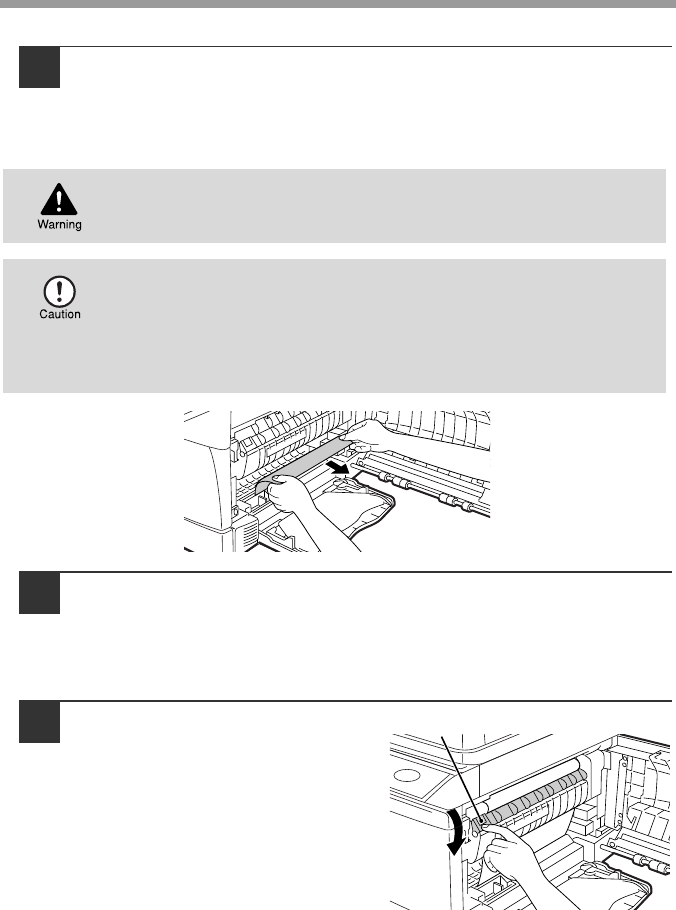 Warning

Caution