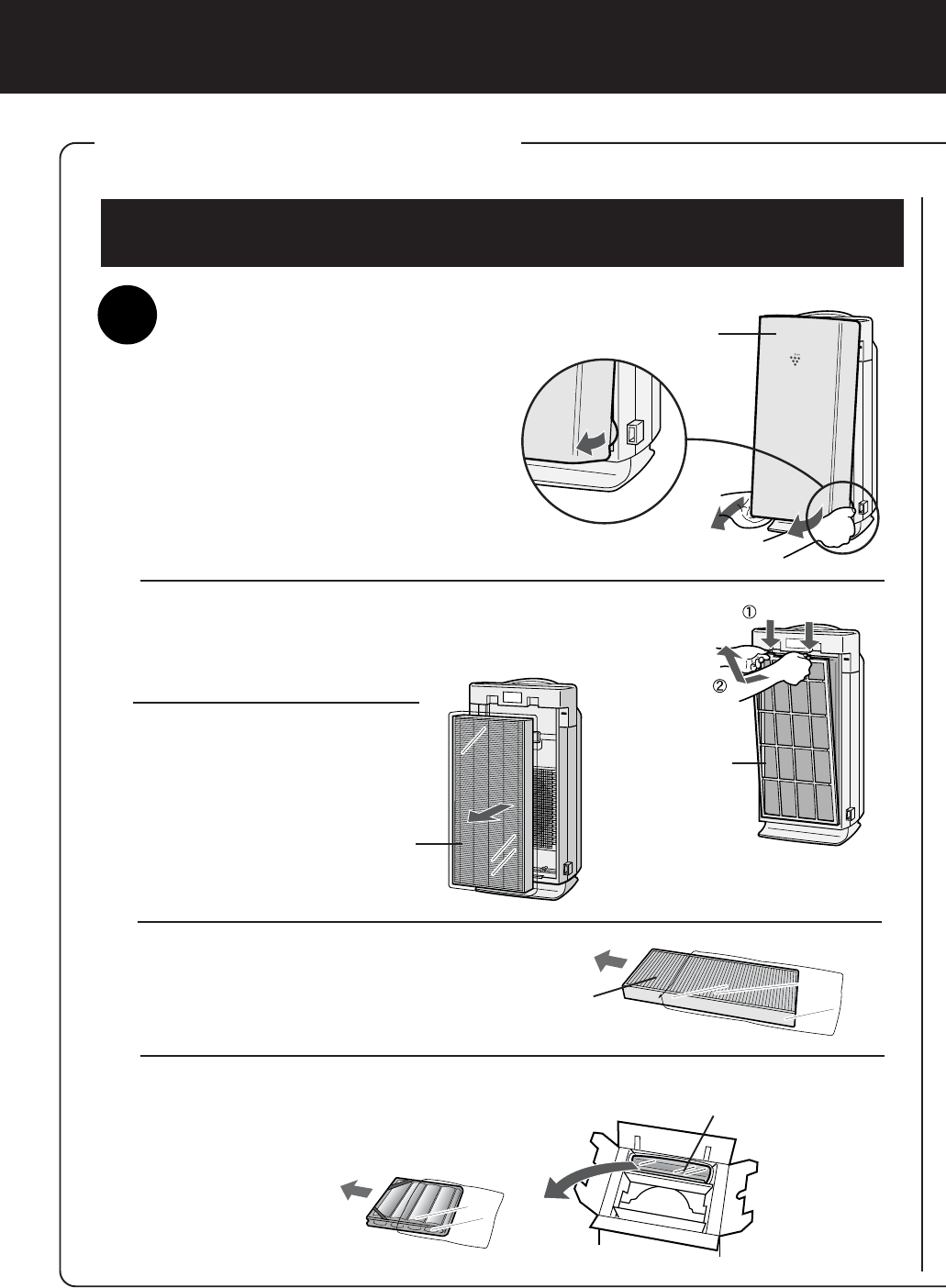 ①

②