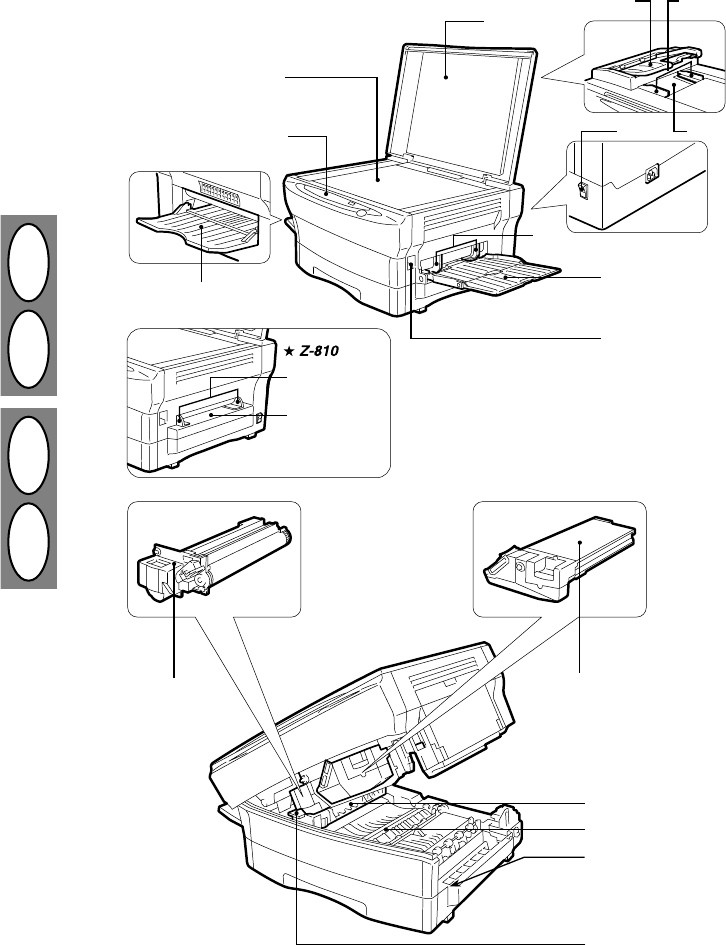 ★ Z-810