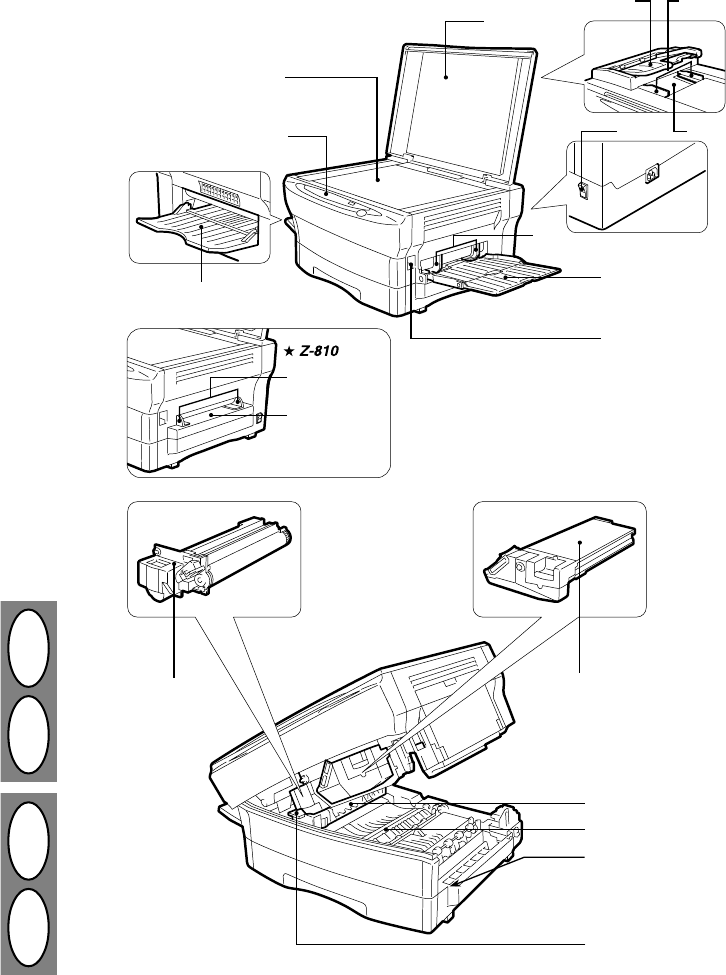 ★ Z-810