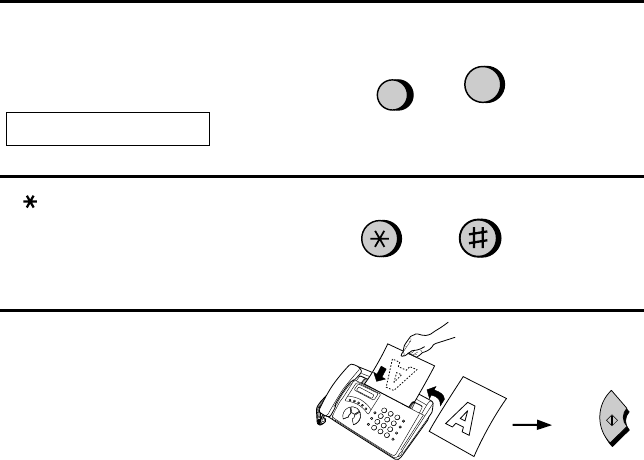 *

A