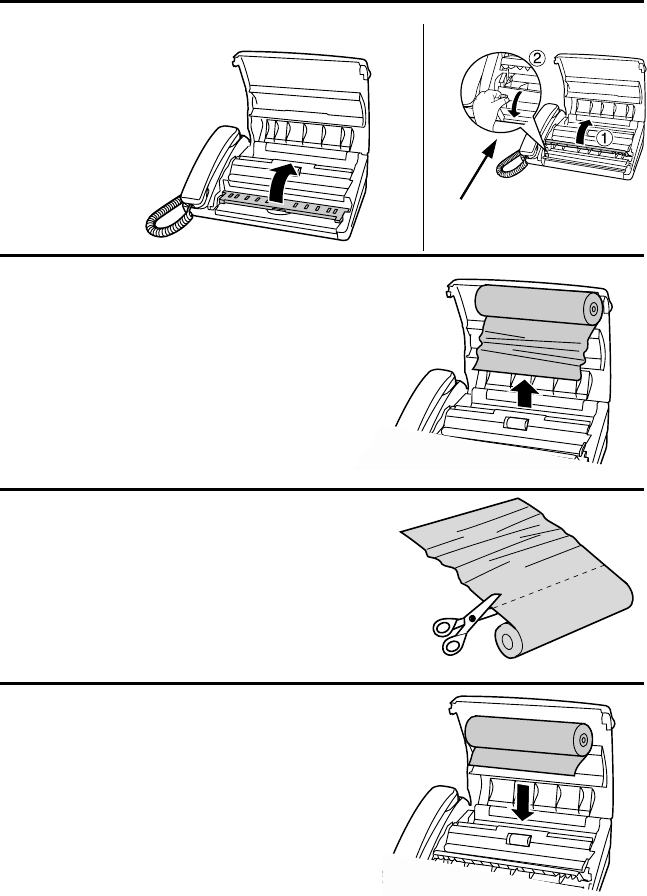 ②

①