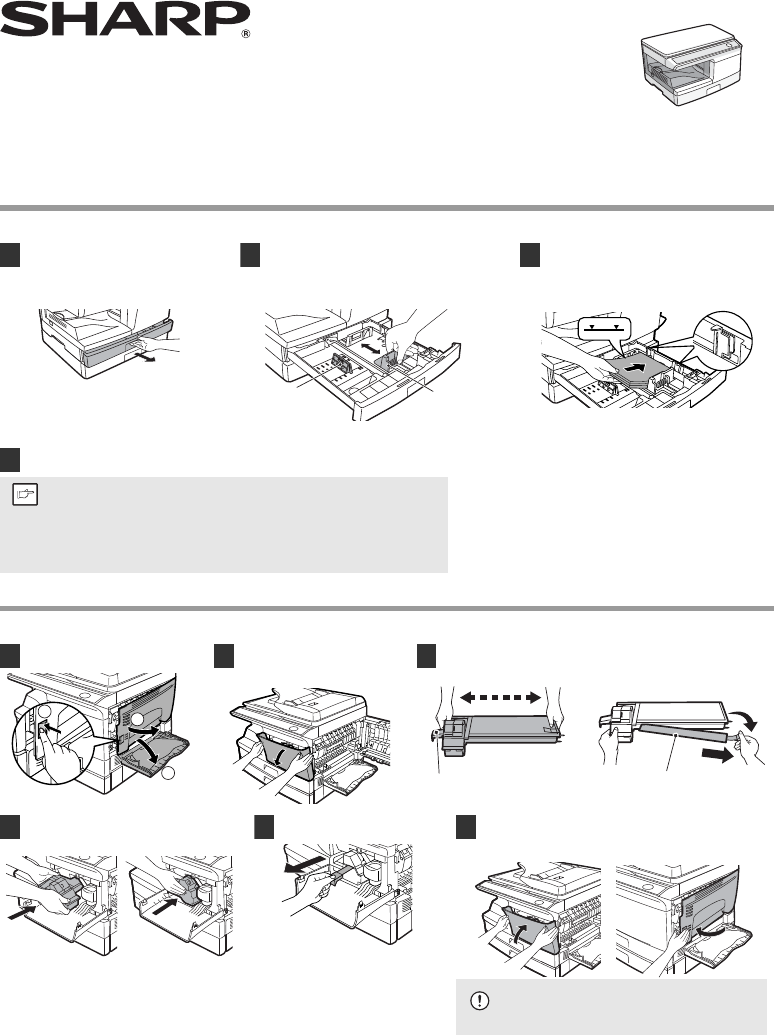 SHARP®