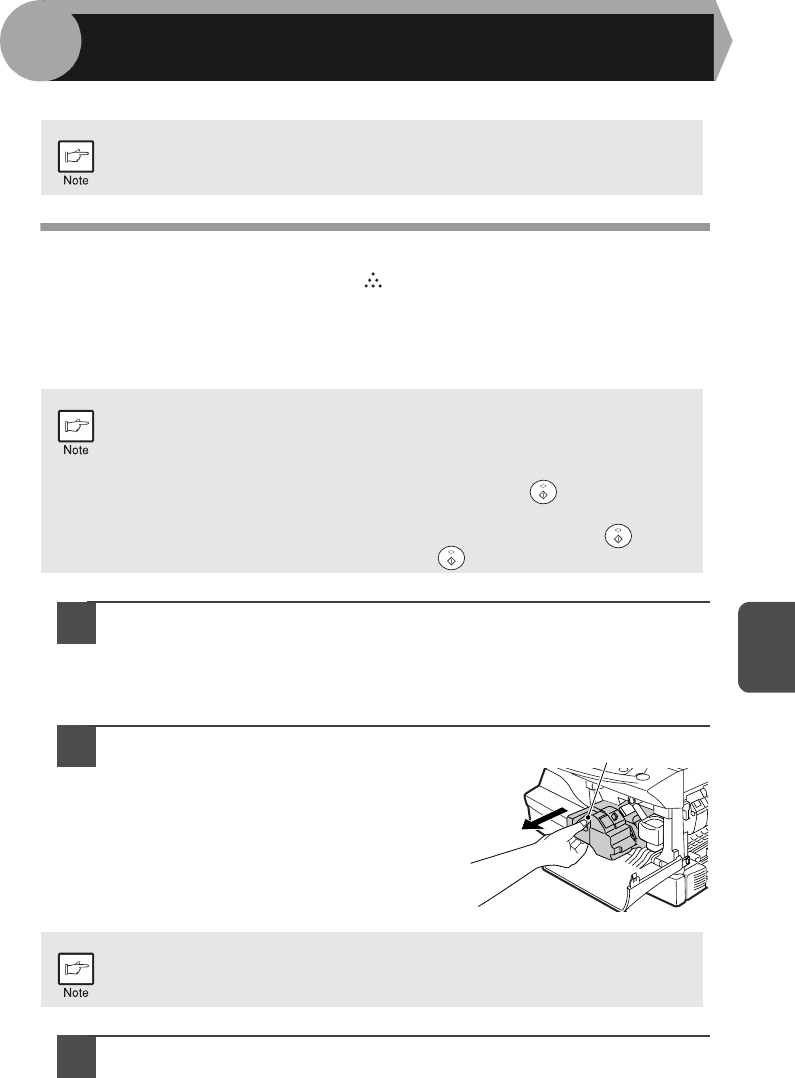 Note

Note

Note