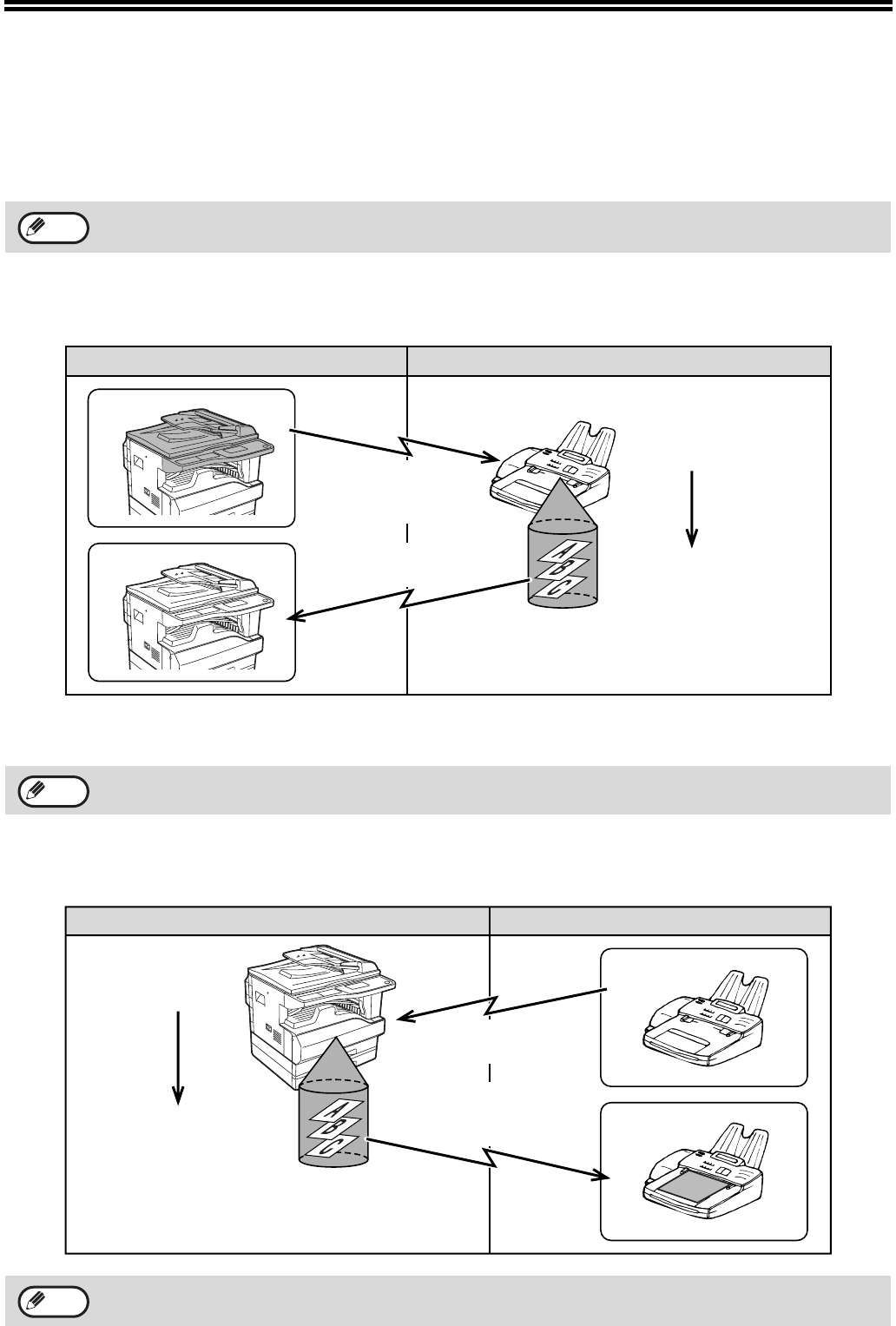 A
B
C
A
B
C