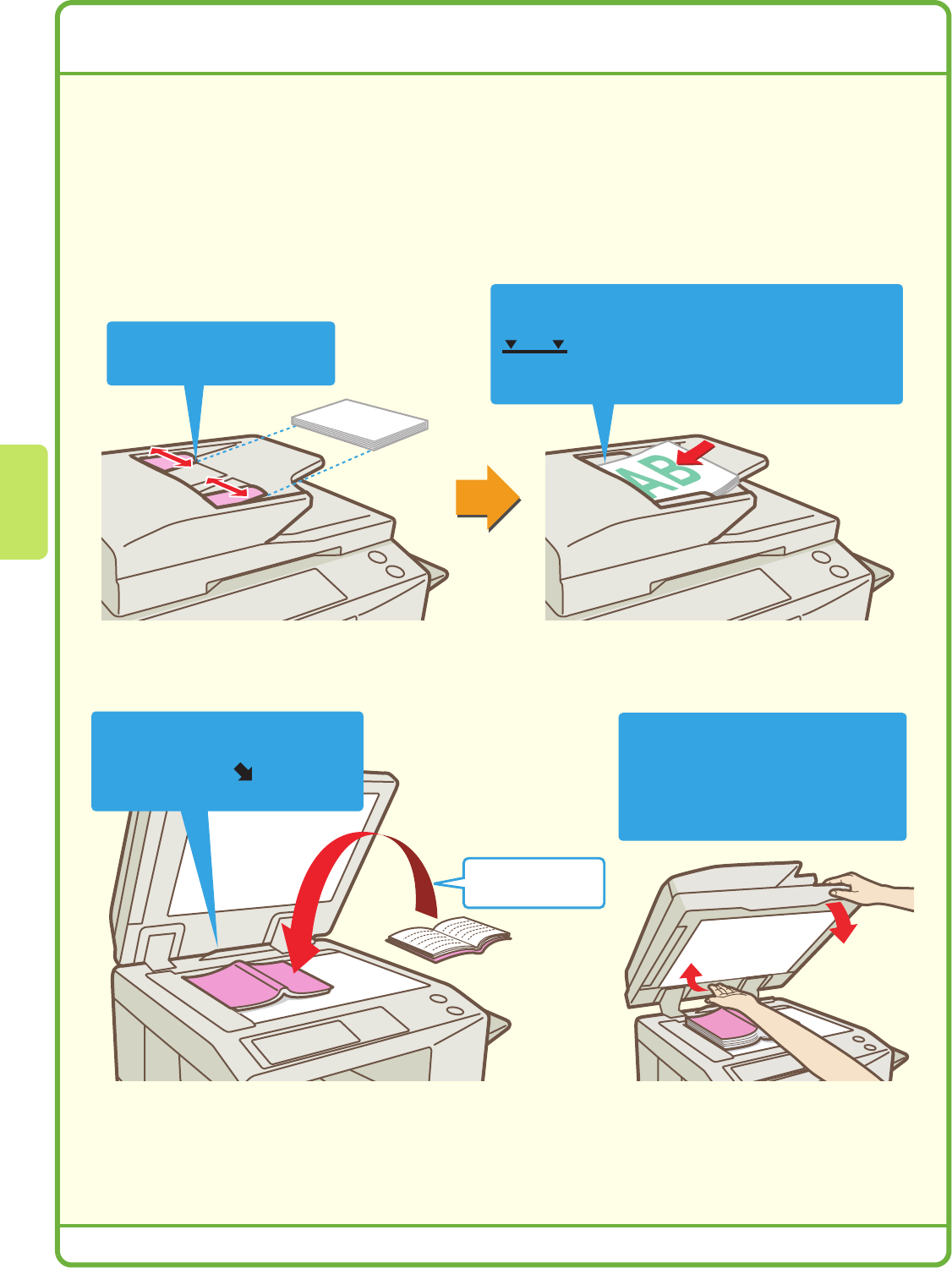 AB