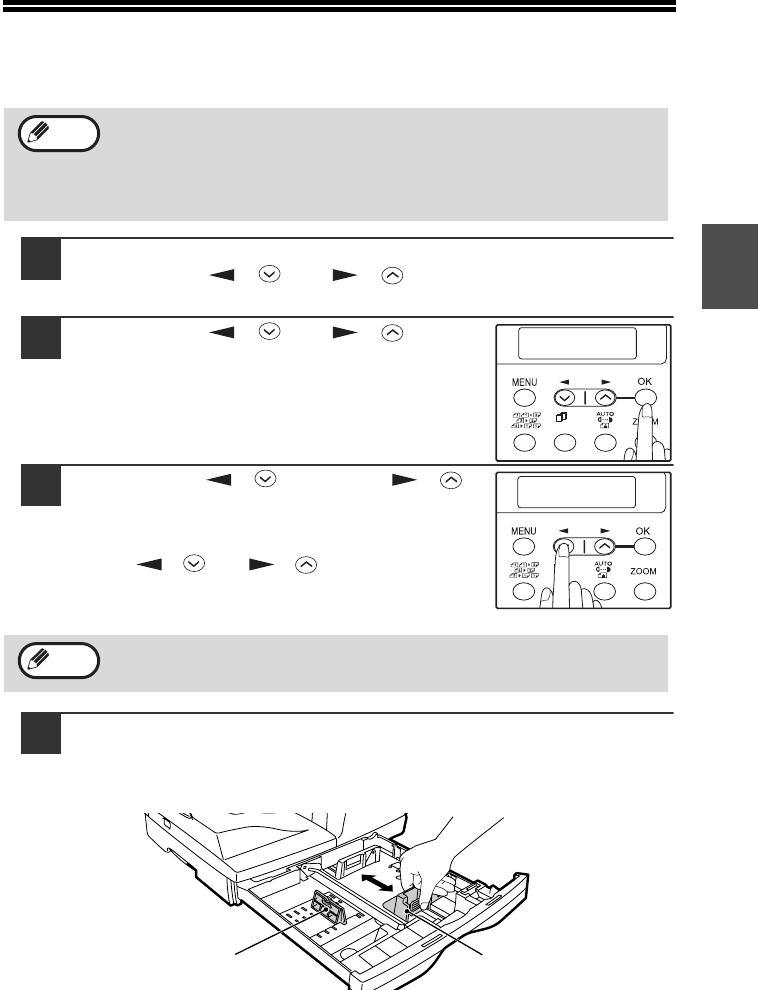 MENU
OK
AUTO
ZOOM

MENU
OK
AUTO
ZOOM