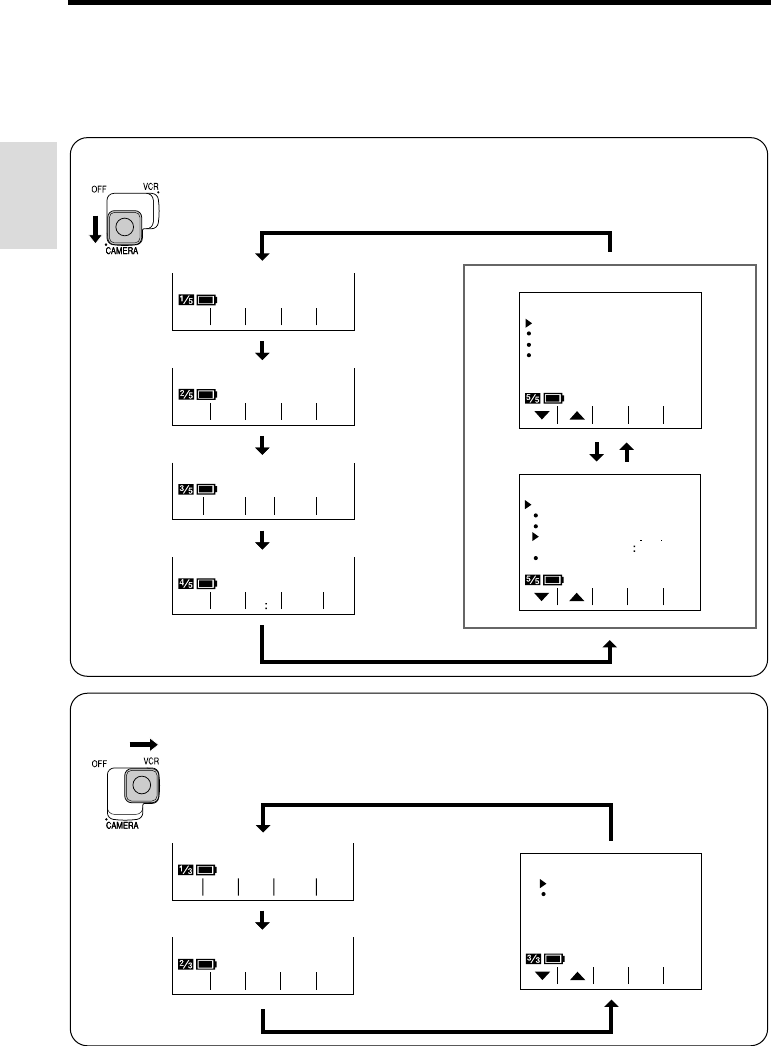 OFF VCR CAMERA

1/5

2/5

3/5

4/5

5/5

5/5

OFF VCR CAMERA

1/3

2/3

3/3