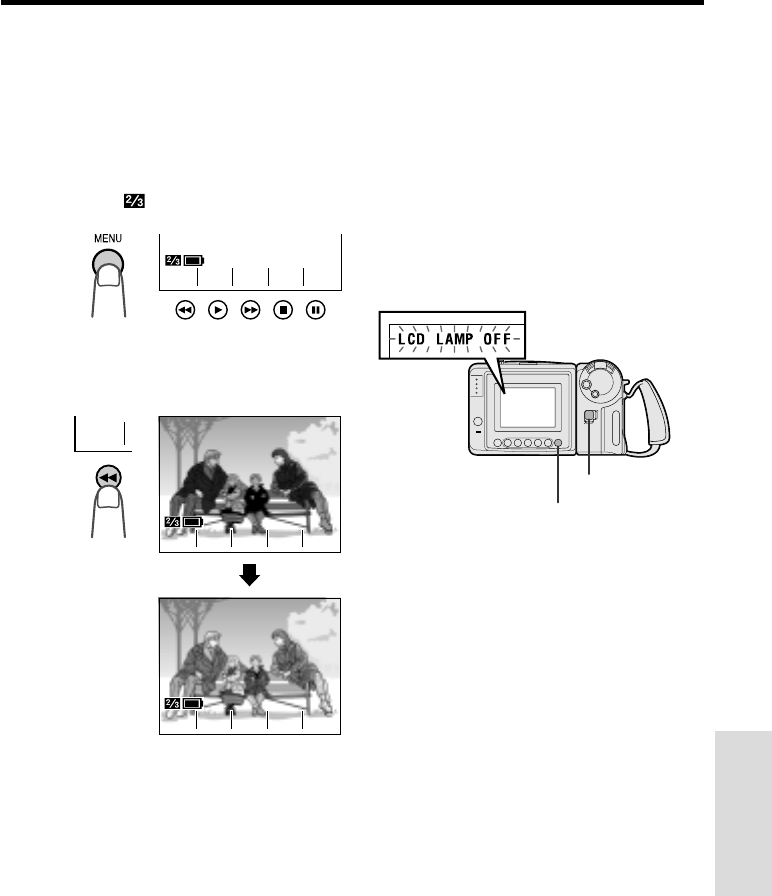 2/3

MENU

2/3

LCD LAMP OFF

2/3

2/3