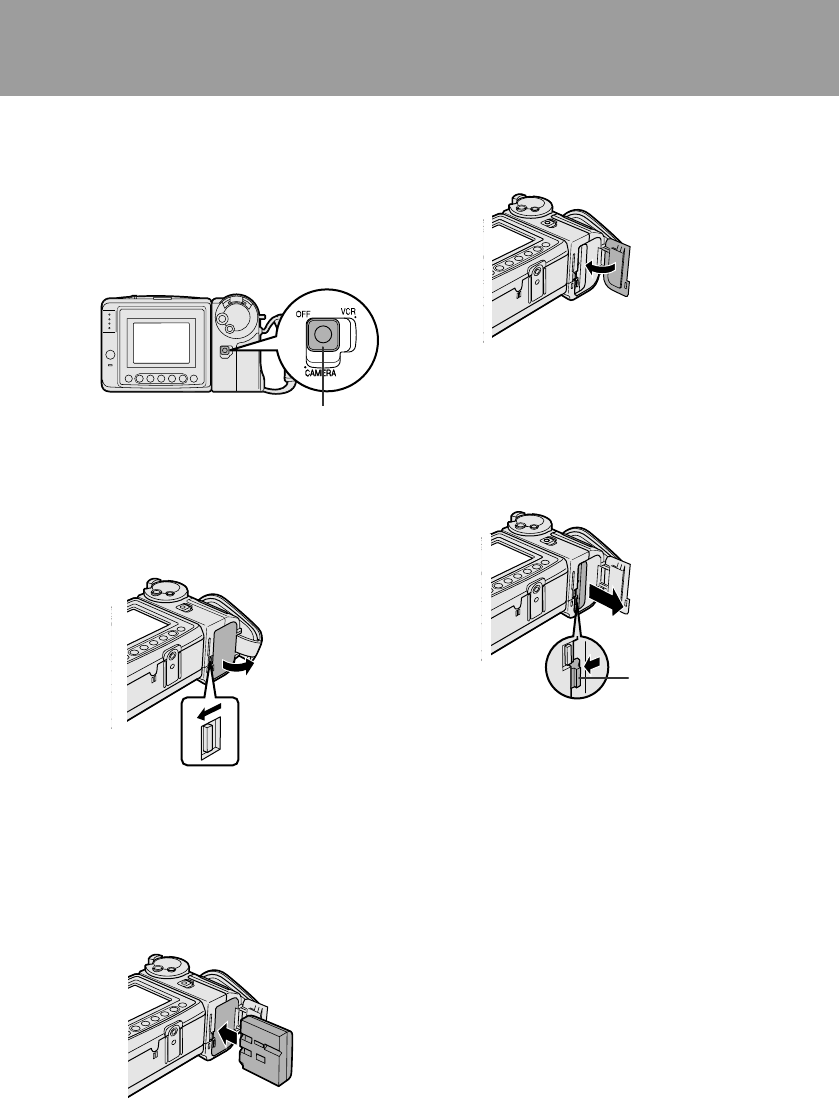 OFF

VCR

CAMERA