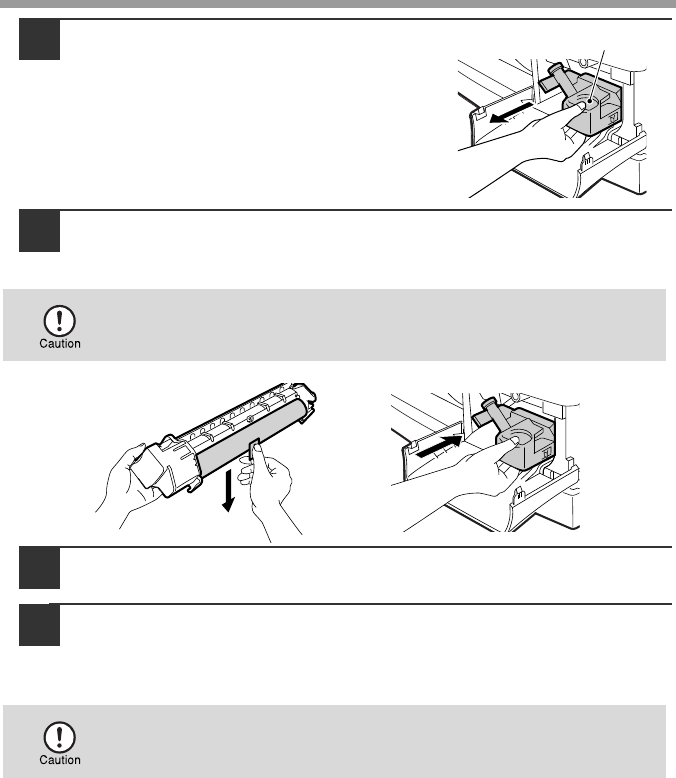 Caution

Caution