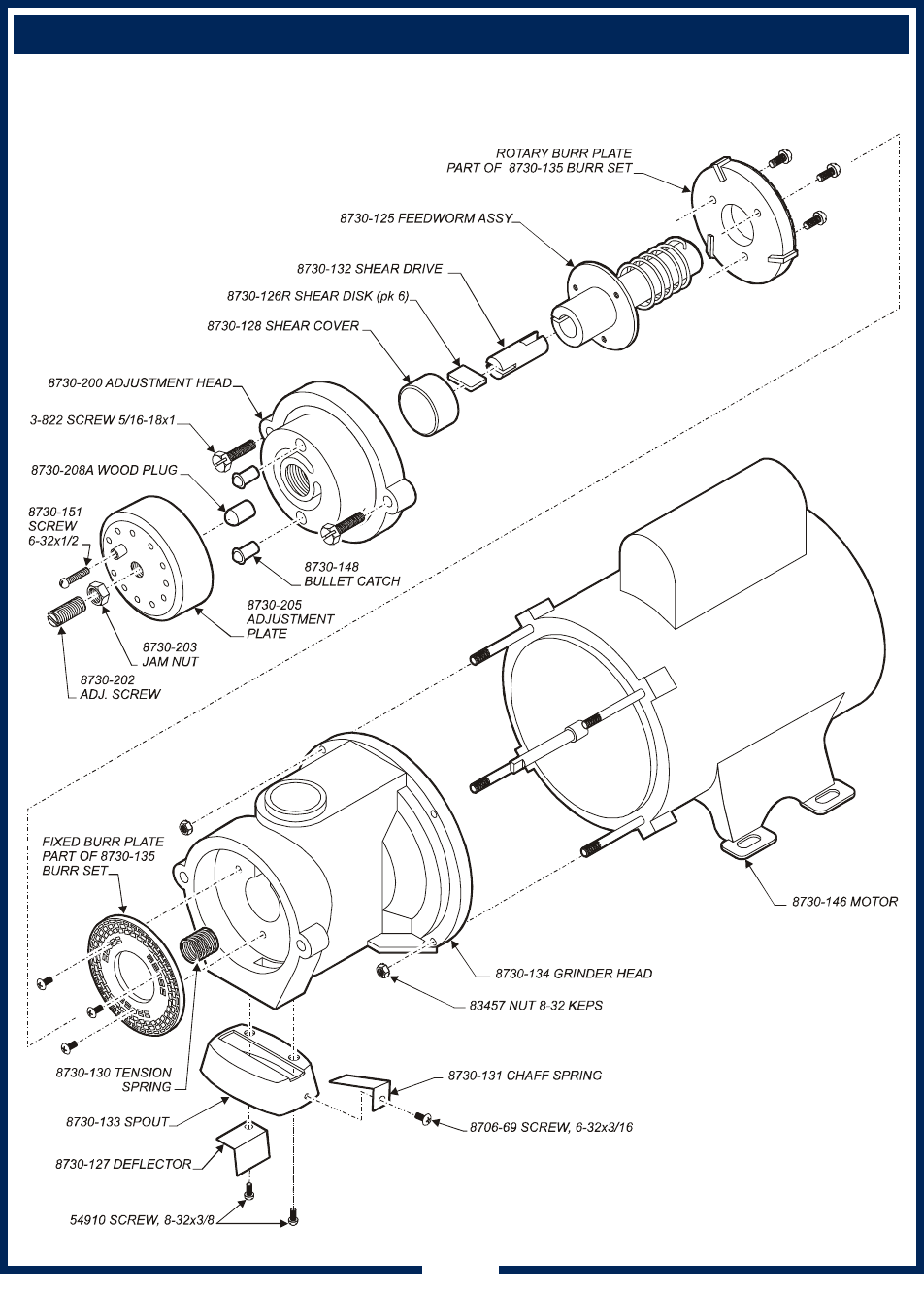 ROTARY BURR PLATE
PART OF 8730-135 BURR SET

8730-125 FEEDWORM ASSY

8730-132 SHEAR DRIVE

8730-126R SHEAR DISK (pk 6)

8730-128 SHEAR COVER

8730-200 ADJUSTMENT HEAD

3-822 SCREW 5/16-18x1

8730-208A WOOD PLUG

8730-151
SCREW
6-32x1/2

8730-148
BULLET CATCH

8730-205
ADJUSTMENT
PLATE

8730-203
JAM NUT

8730-202
ADJ. SCREW

FIXED BURR PLATE
PART OF 8730-135
BURR SET

8730-146 MOTOR

8730-134 GRINDER HEAD

83457 NUT 8-32 KEPS

8730-130 TENSION
SPRING

8730-131 CHAFF SPRING

8730-133 SPOUT

8706-69 SCREW, 6-32x3/16

8730-127 DEFLECTOR

54910 SCREW, 8-32x3/8