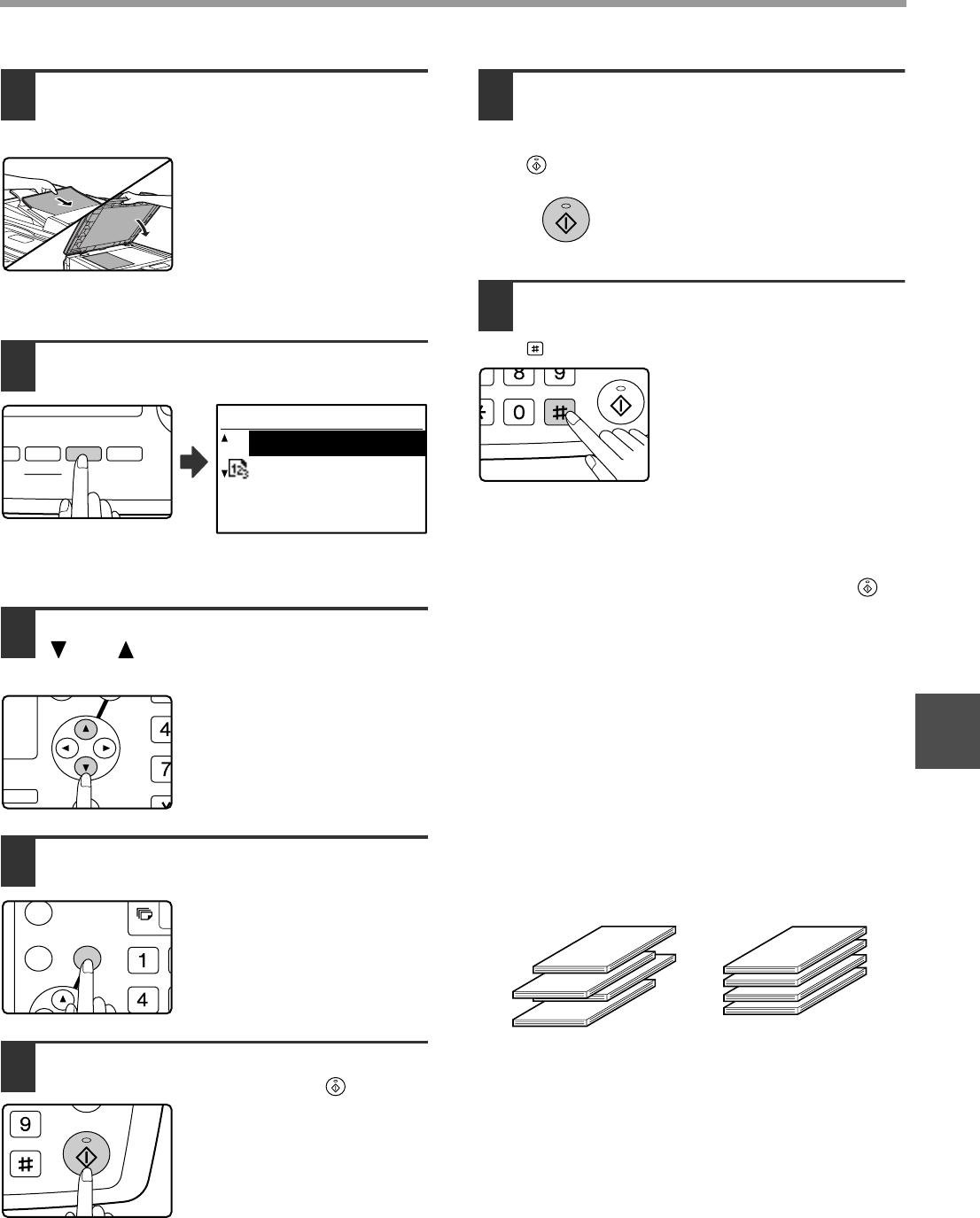 8

9

0

#

4

7

1

4

9

#