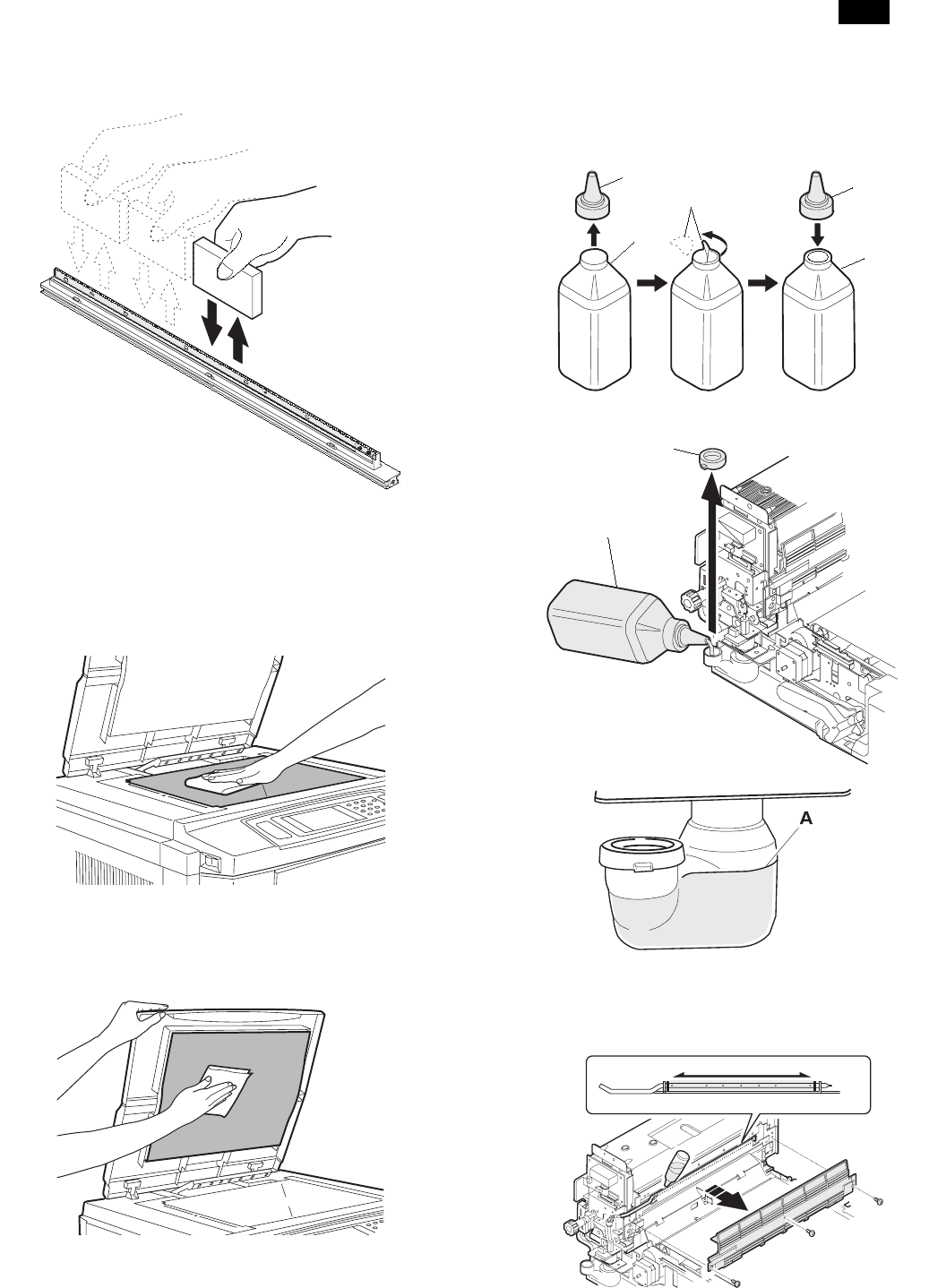 A