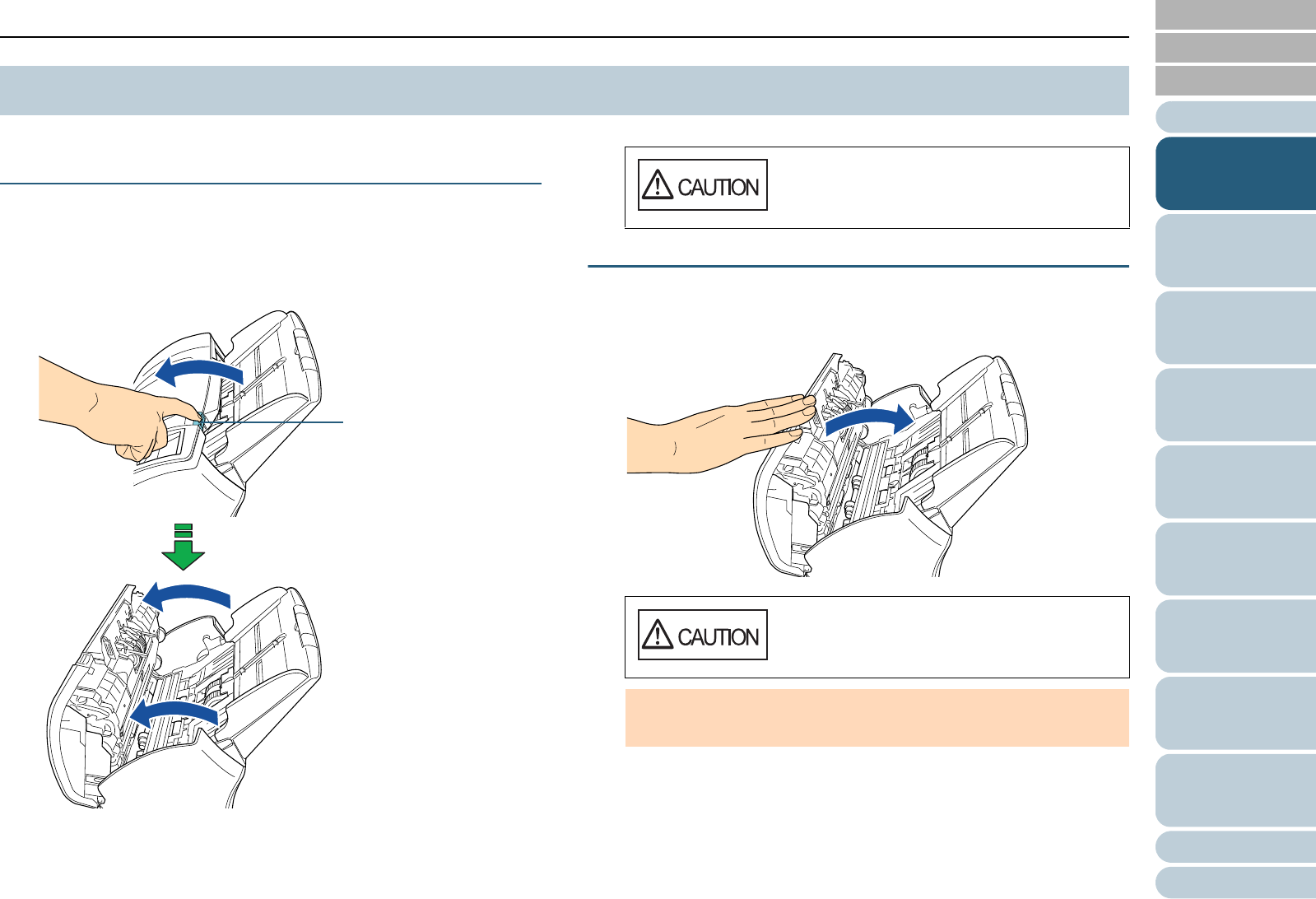 CAUTION

CAUTION