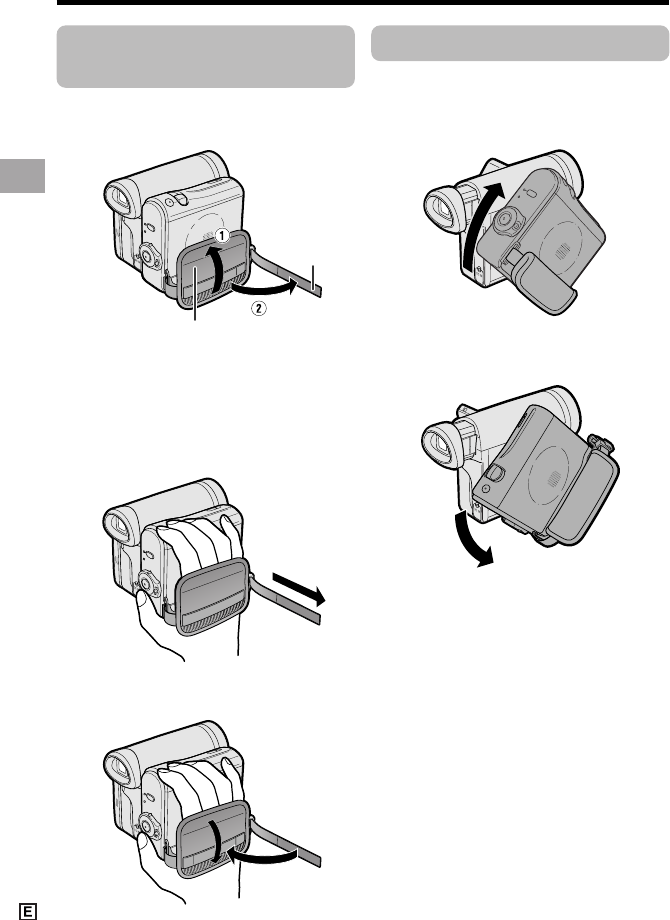 ①

②

E