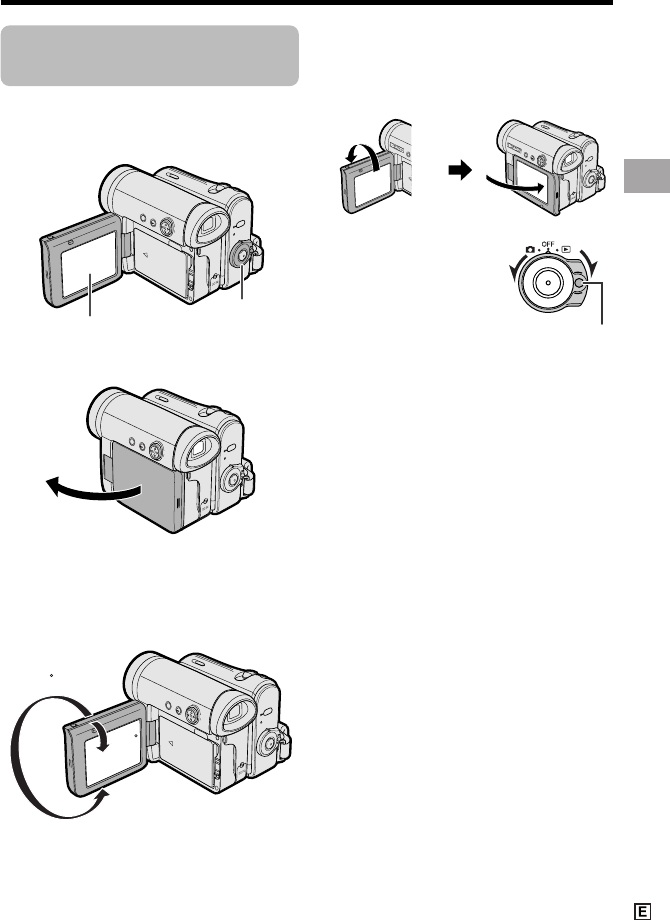 OFF

E