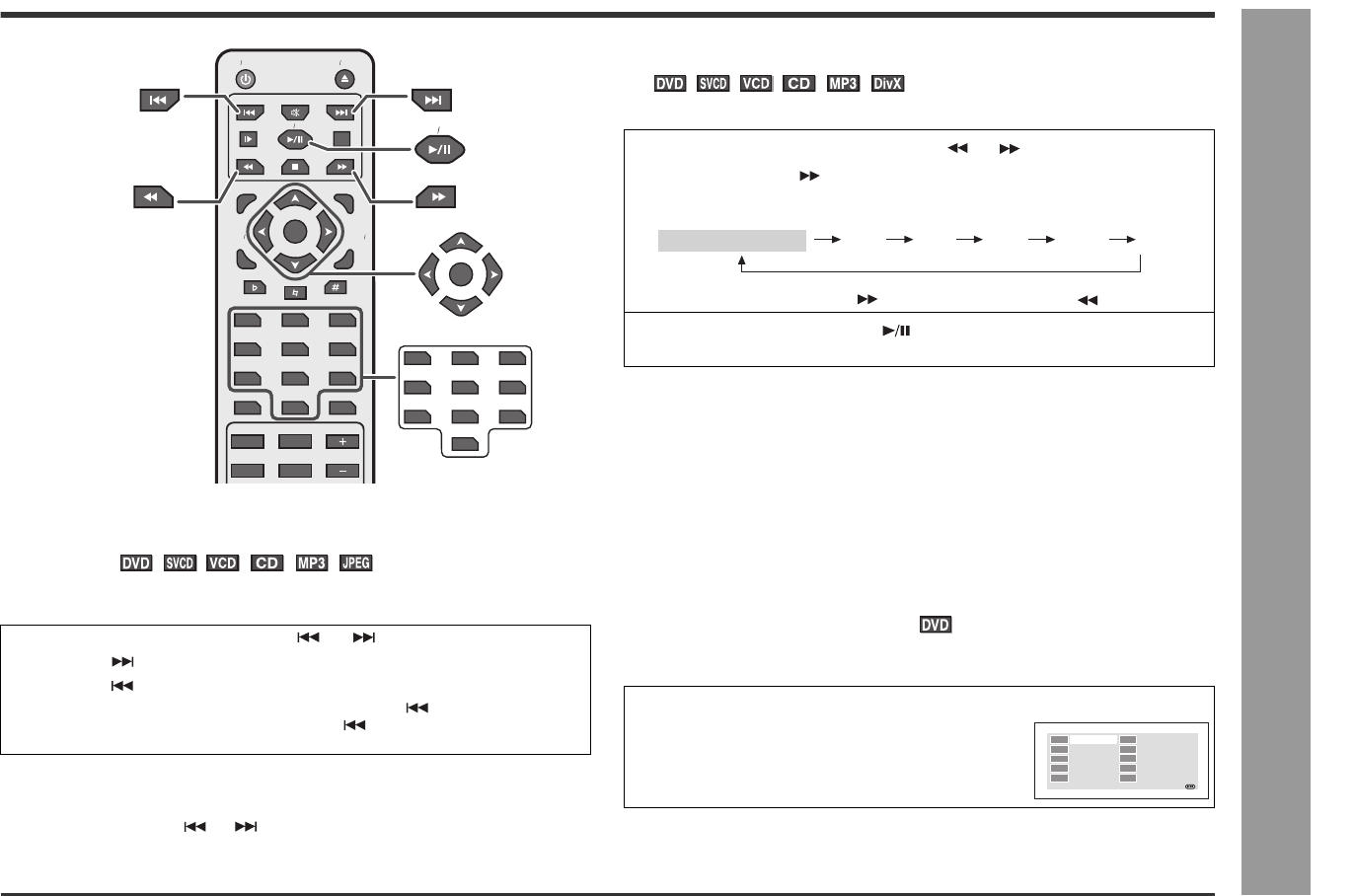 DVD SVCD VCD CD MP3 DivX

DVD SVCD VCD CD MP3 JPEG

DVD