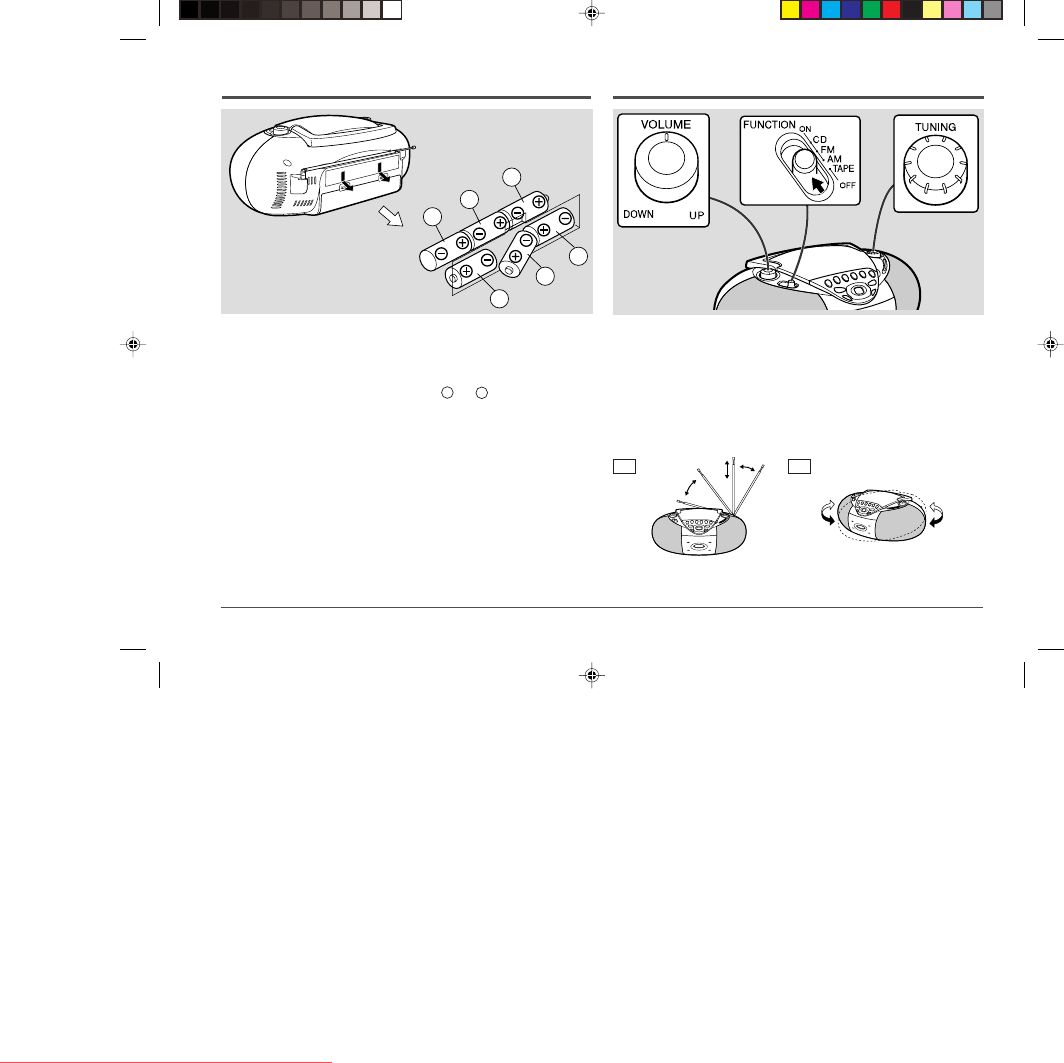 VOLUME

DOWN UP

FUNCTION ON
CD
FM
AM
TAPE
OFF

TUNING