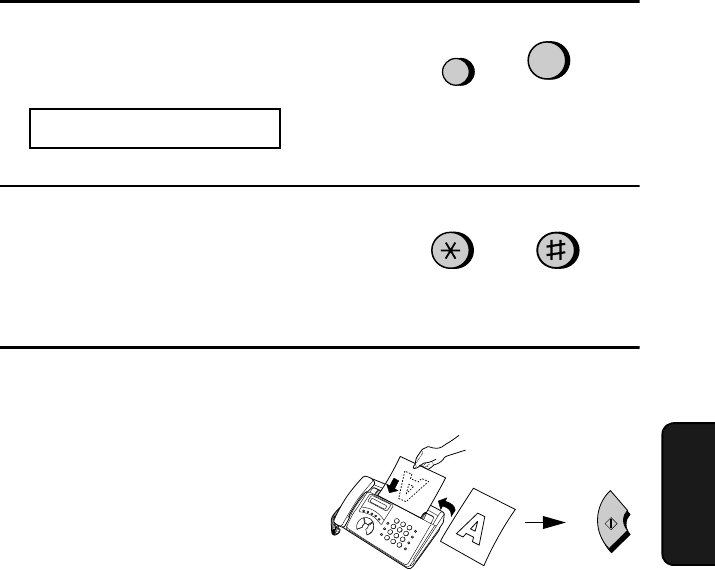 A