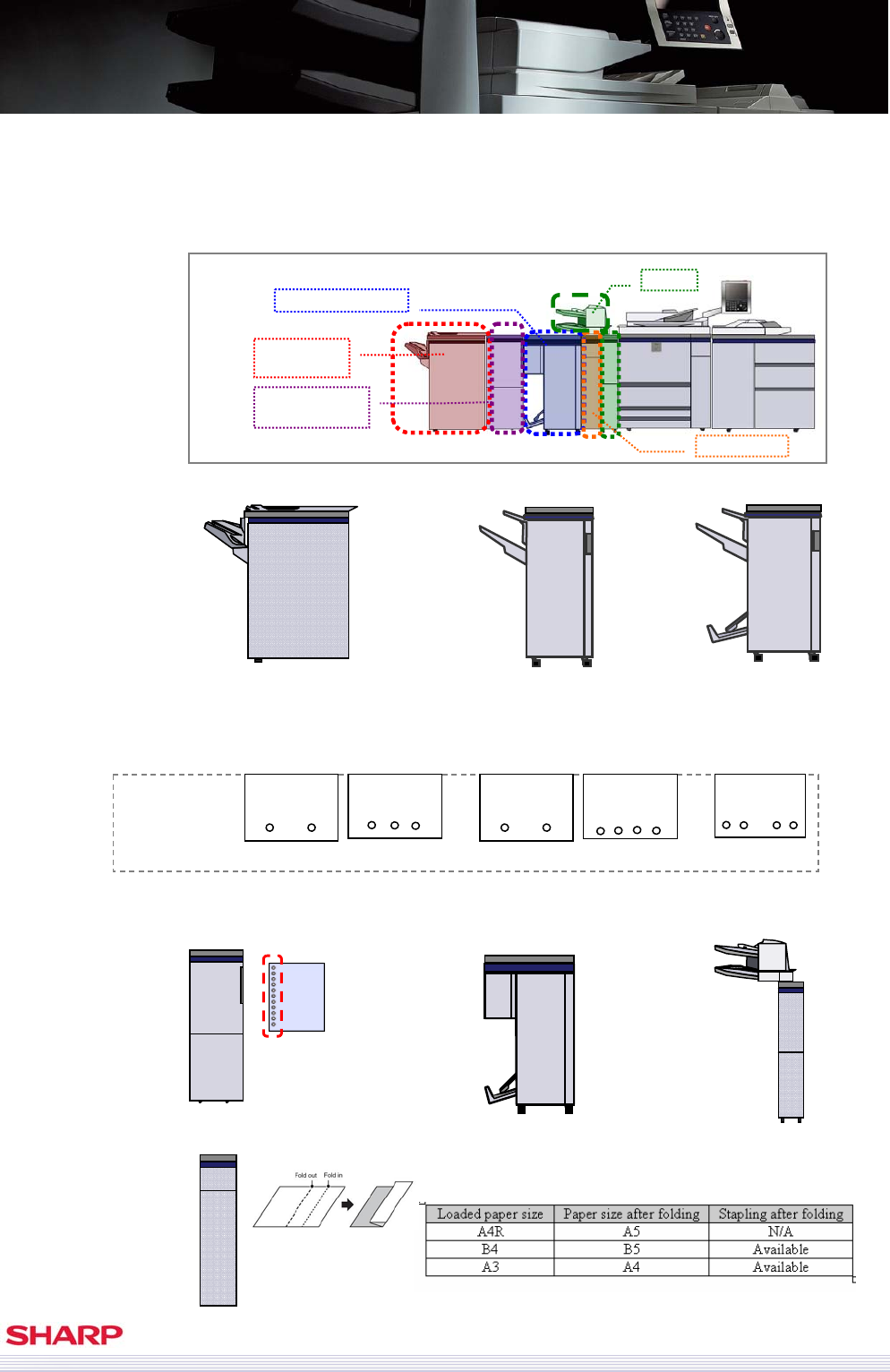 Fold out Fold in

| Loaded paper size | Paper size after folding | Stapling after folding |
|---|---|---|
| A4R | A5 | N/A |
| B4 | B5 | Available |
| A3 | A4 | Available |

SHARP