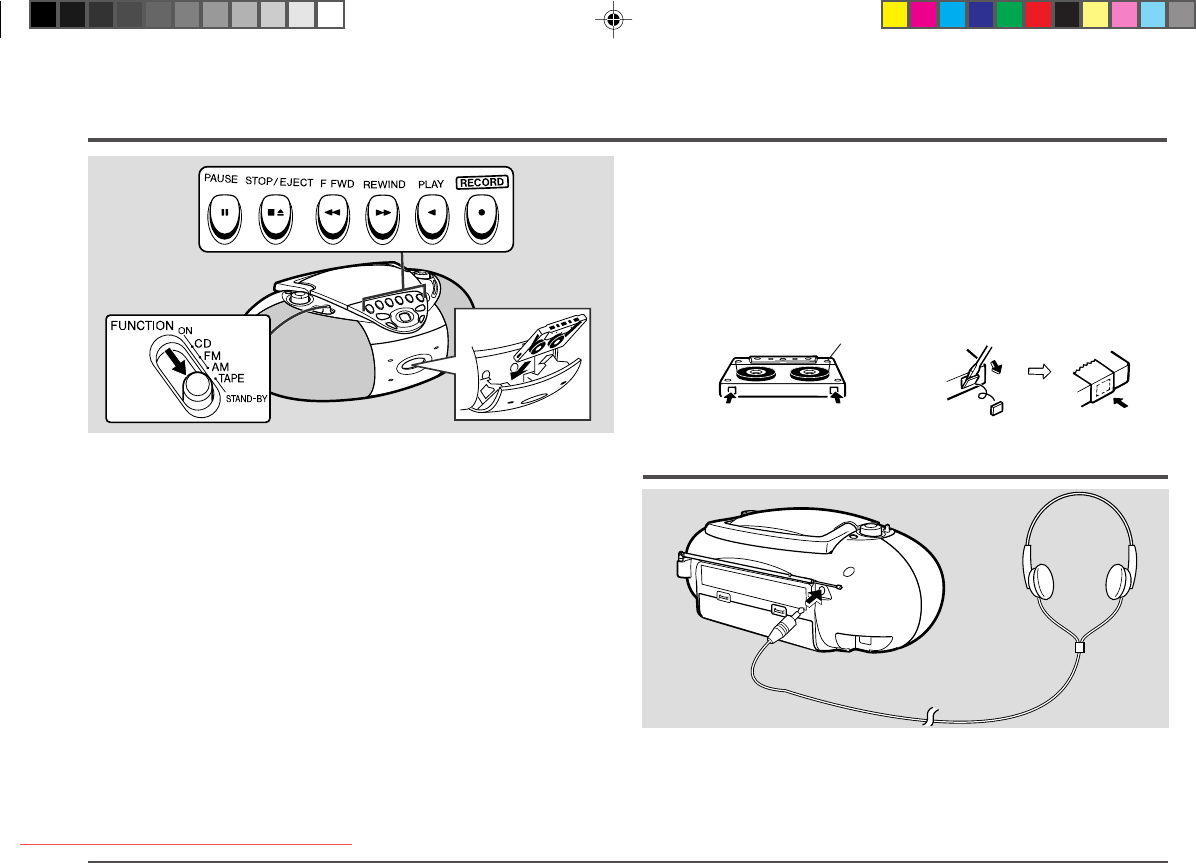 PAUSE STOP/EJECT F FWD REWIND PLAY RECORD

FUNCTION ON
CD
FM
AM
TAPE
STAND-BY