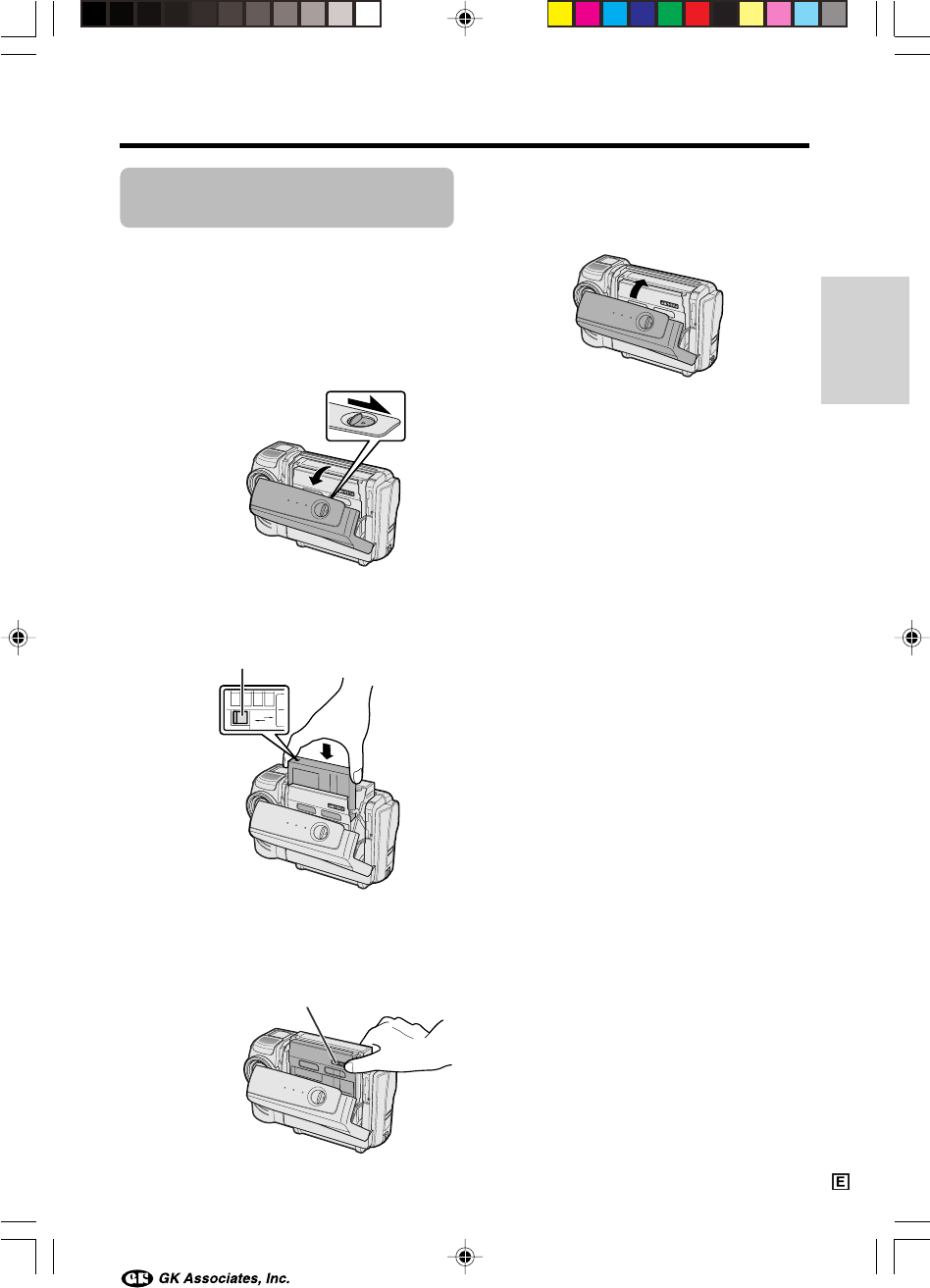 E

GK Associates, Inc.