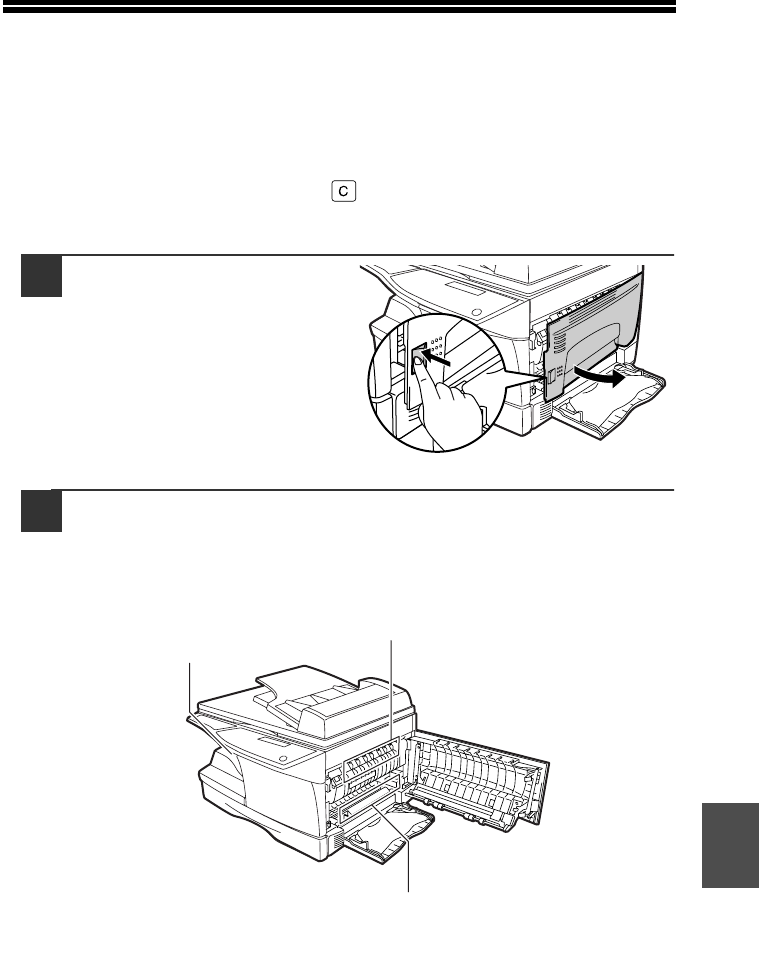 C