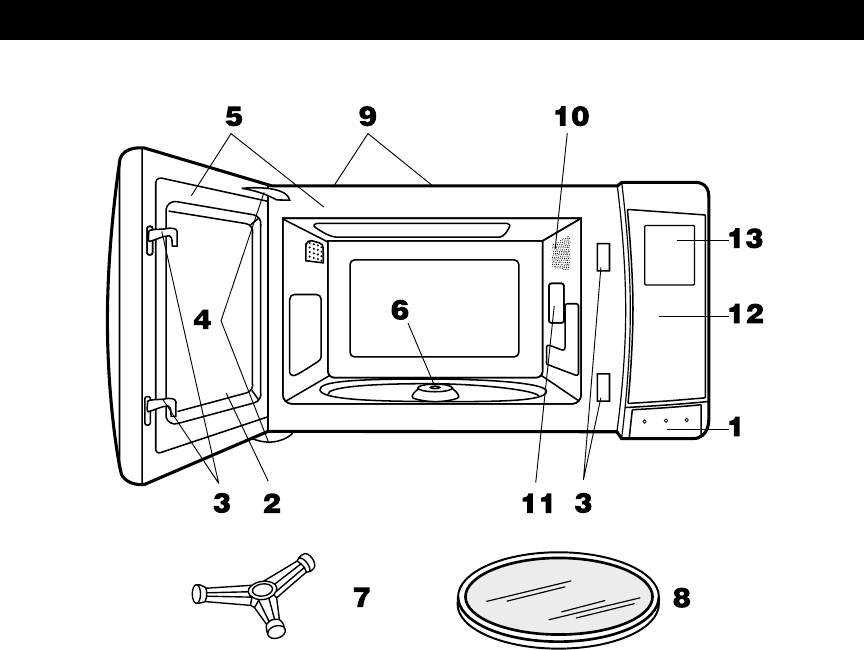 5
9
10
13
4
6
12
1
3
2
11
3
7
8