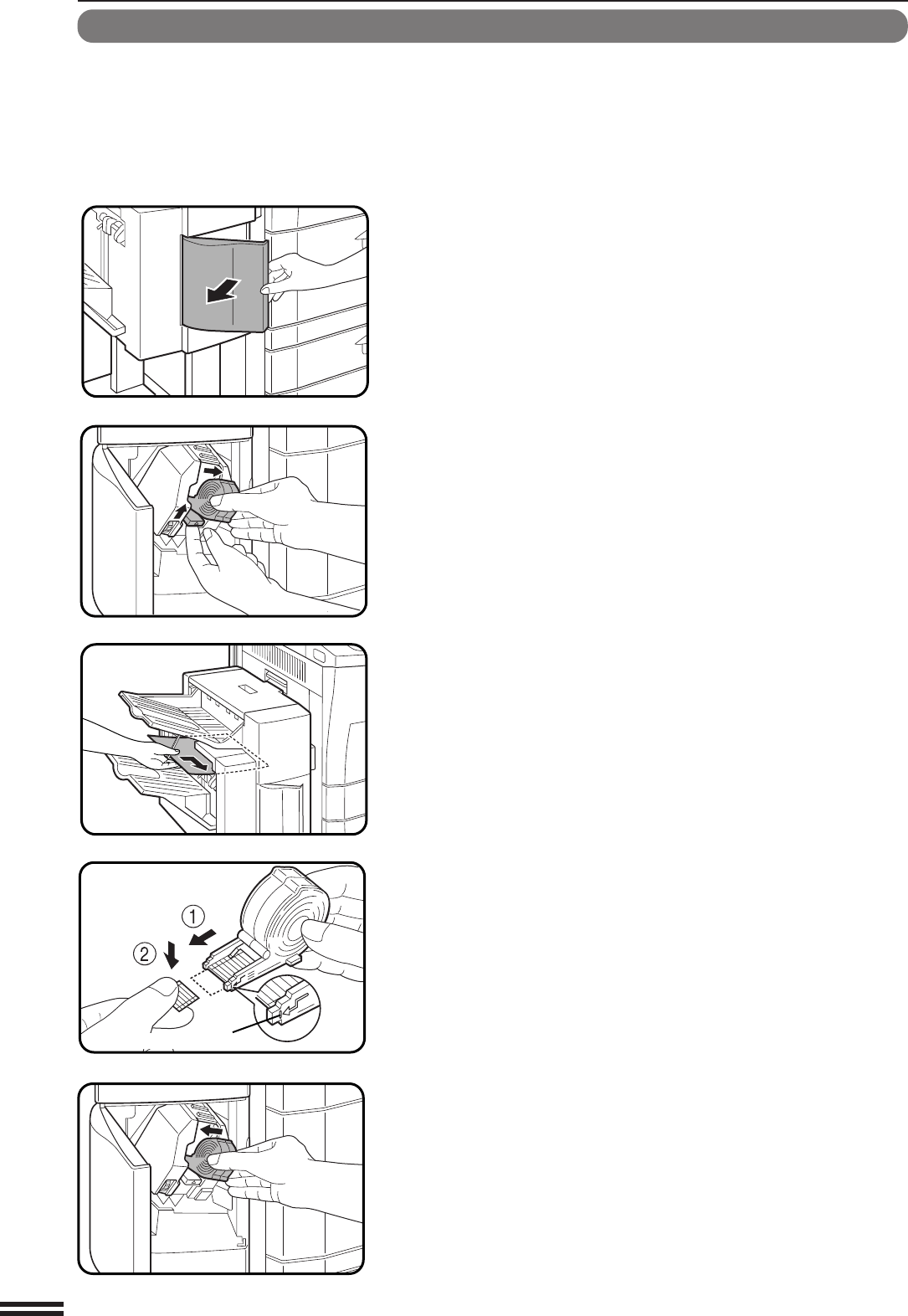 ①

②