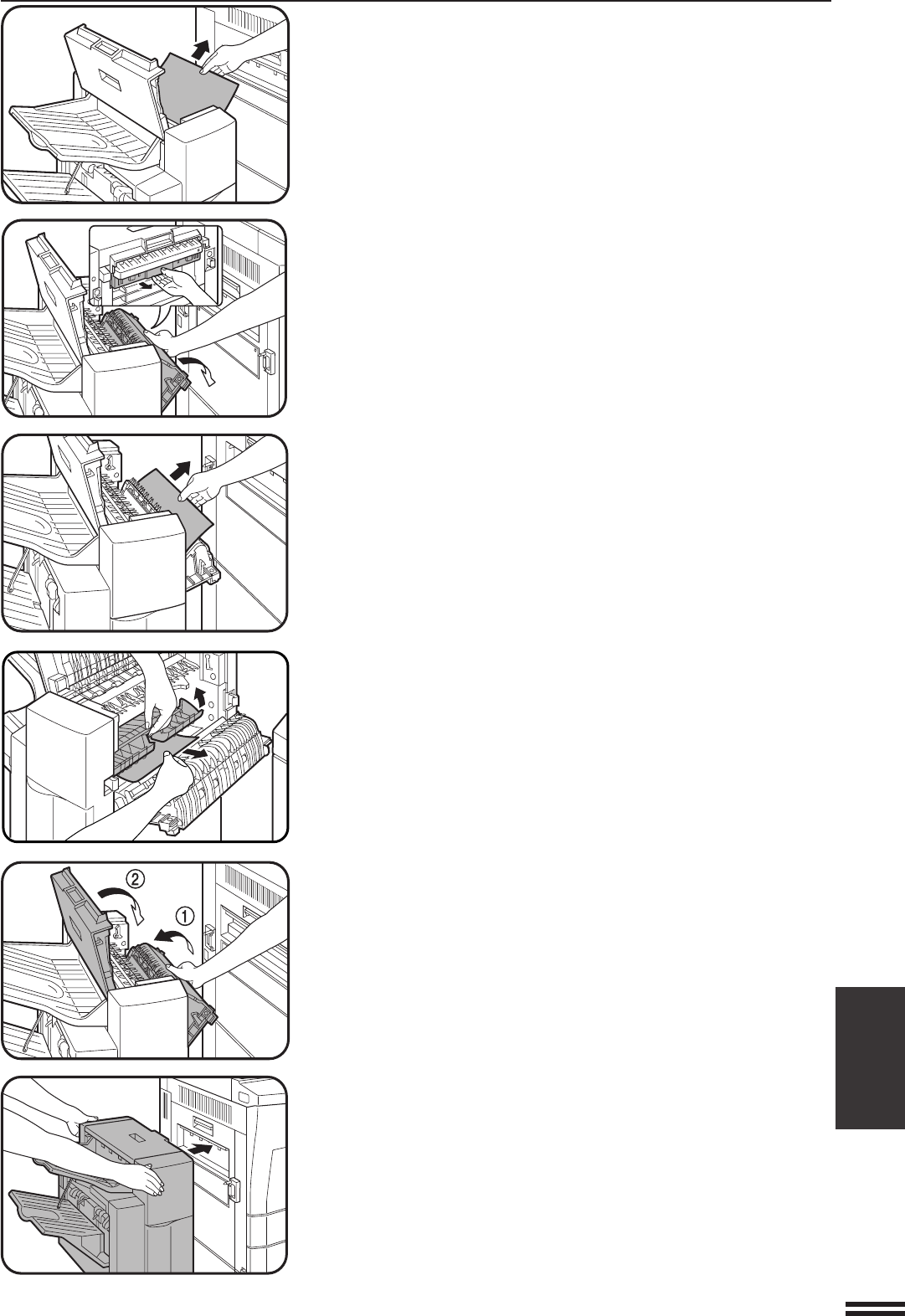 ②

①