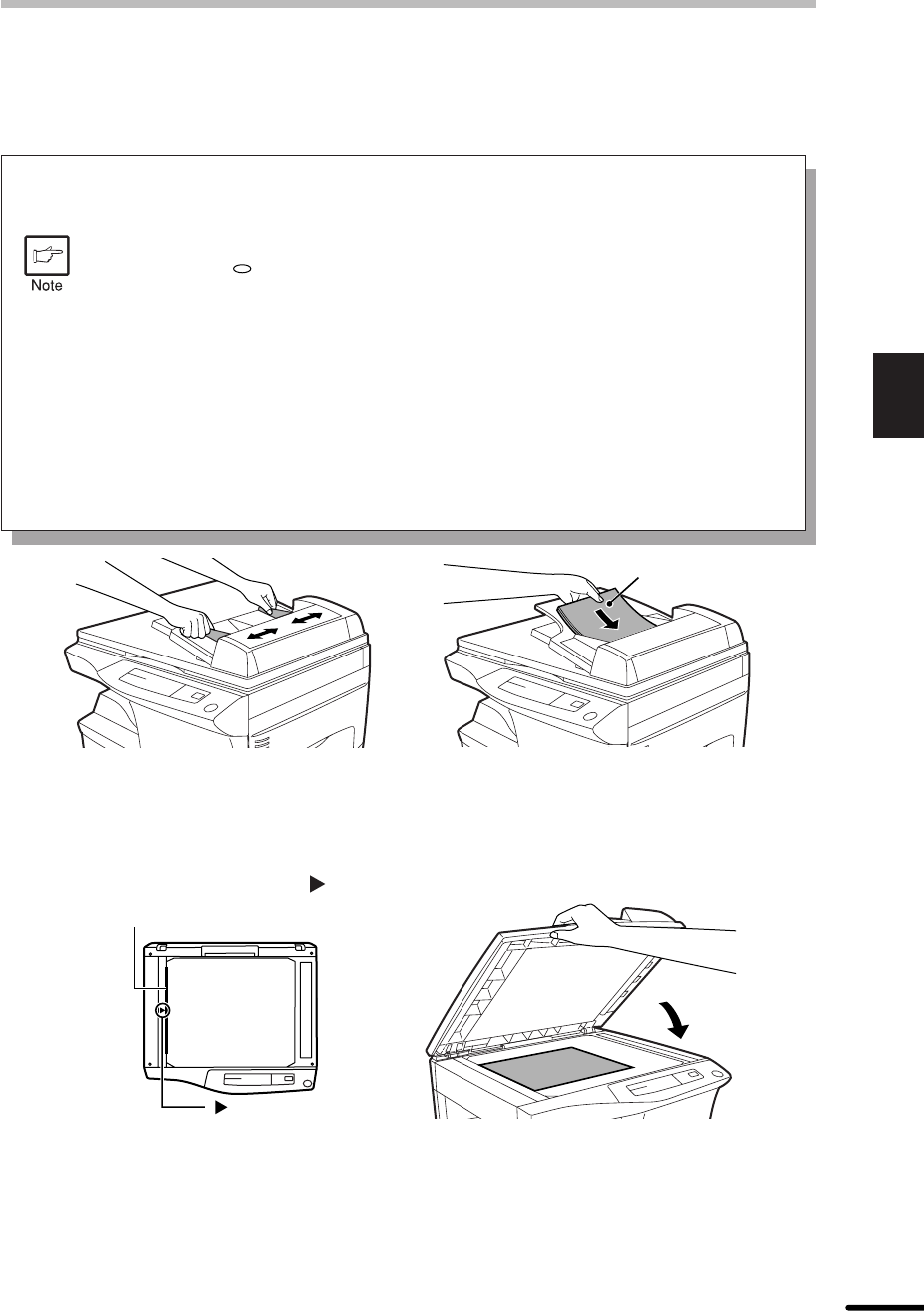 Note