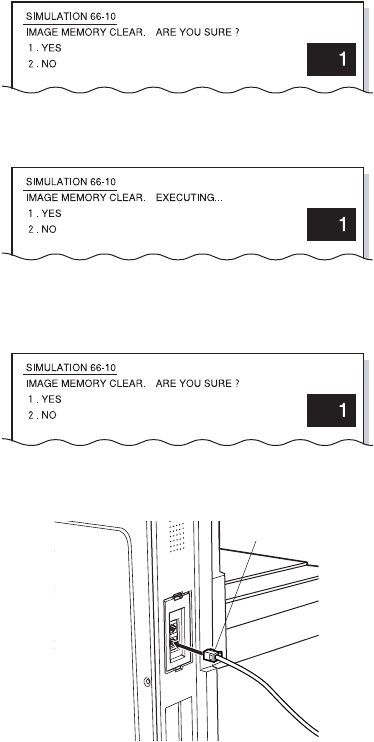 SIMULATION 66-10
IMAGE MEMORY CLEAR. ARE YOU SURE ?
1 . YES
2 . NO
1

SIMULATION 66-10
IMAGE MEMORY CLEAR. EXECUTING...
1 . YES
2 . NO
1

SIMULATION 66-10
IMAGE MEMORY CLEAR. ARE YOU SURE ?
1 . YES
2 . NO
1