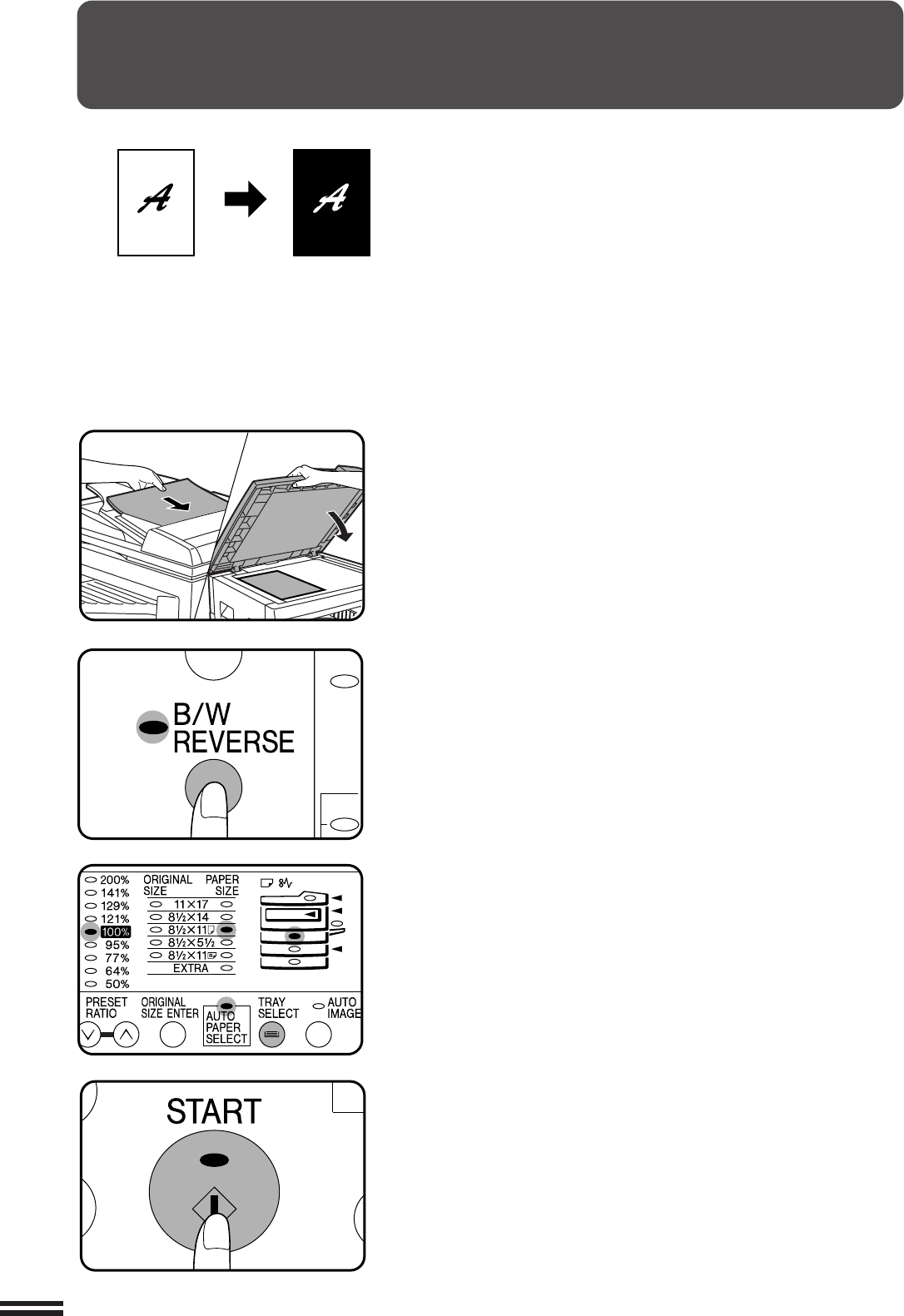 A

A

B/W
REVERSE

200%
141%
129%
121%
100%
95%
77%
64%
50%

ORIGINAL SIZE

PAPER SIZE

11×17
8½×14
8½×11
8½×5½
8½×11
EXTRA

PRESET RATIO

ORIGINAL SIZE ENTER

AUTO PAPER SELECT

TRAY SELECT

AUTO IMAGE

START