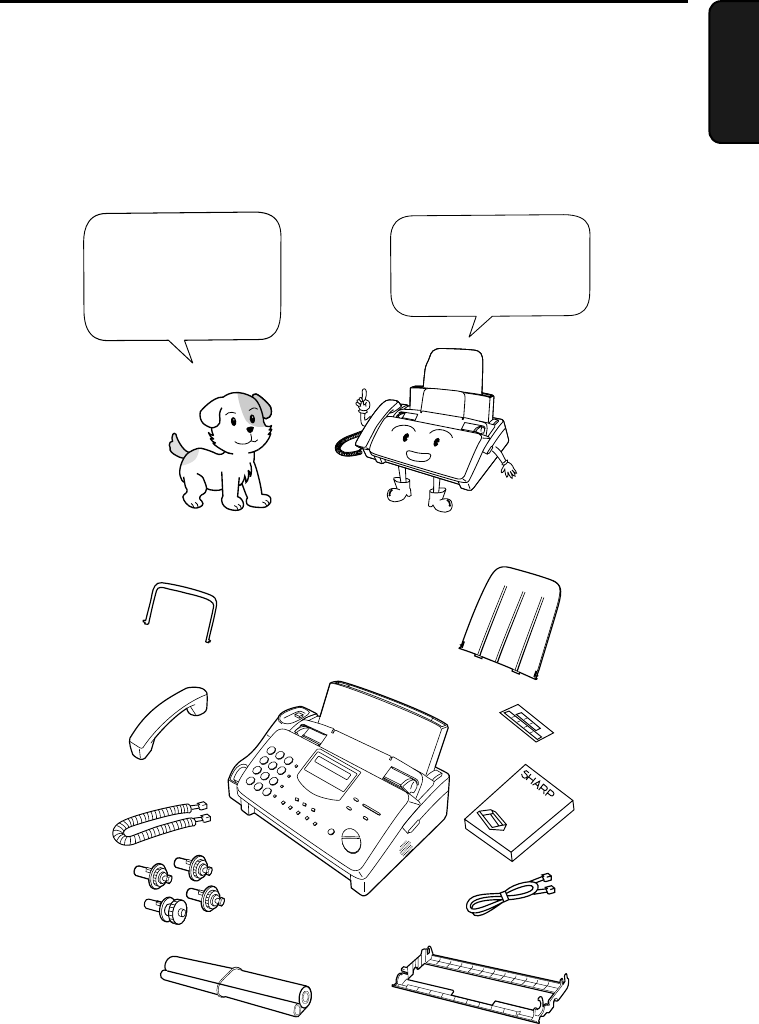 SHARP