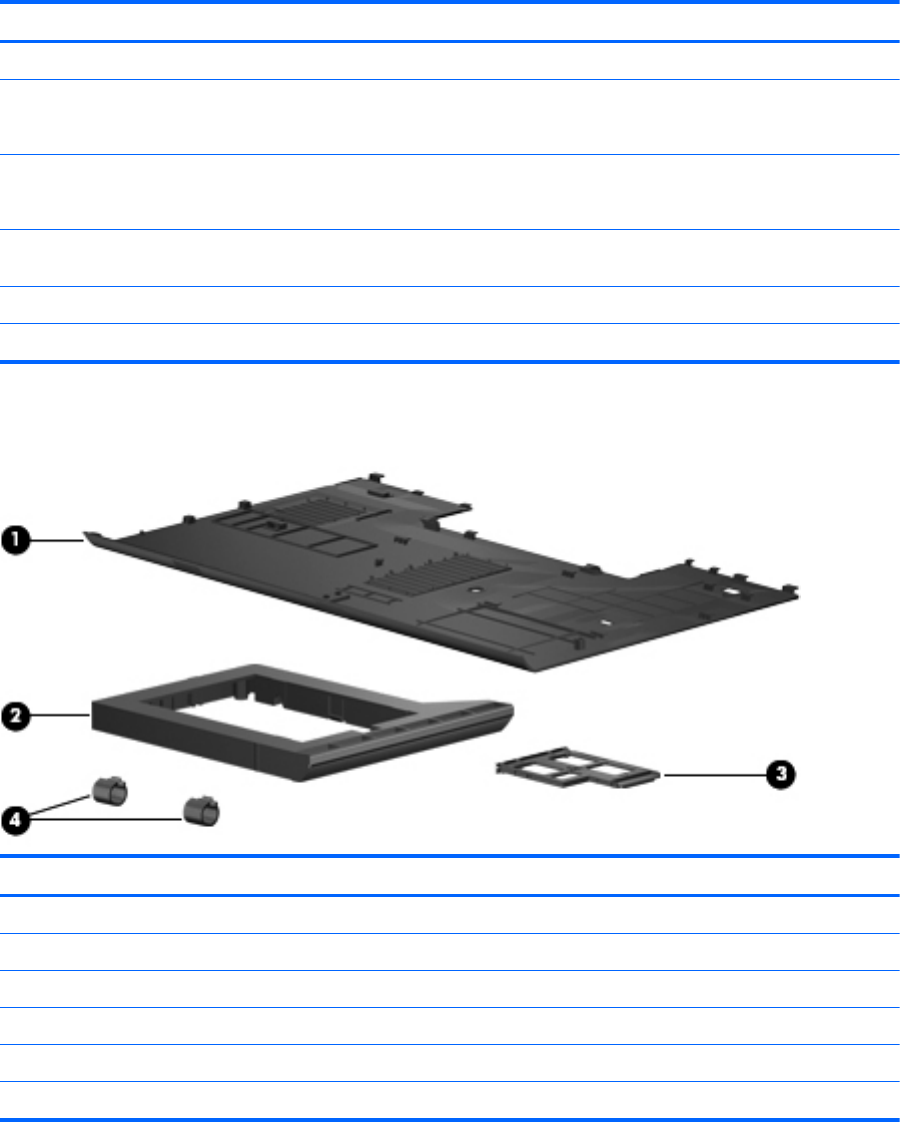 1

2

3

4