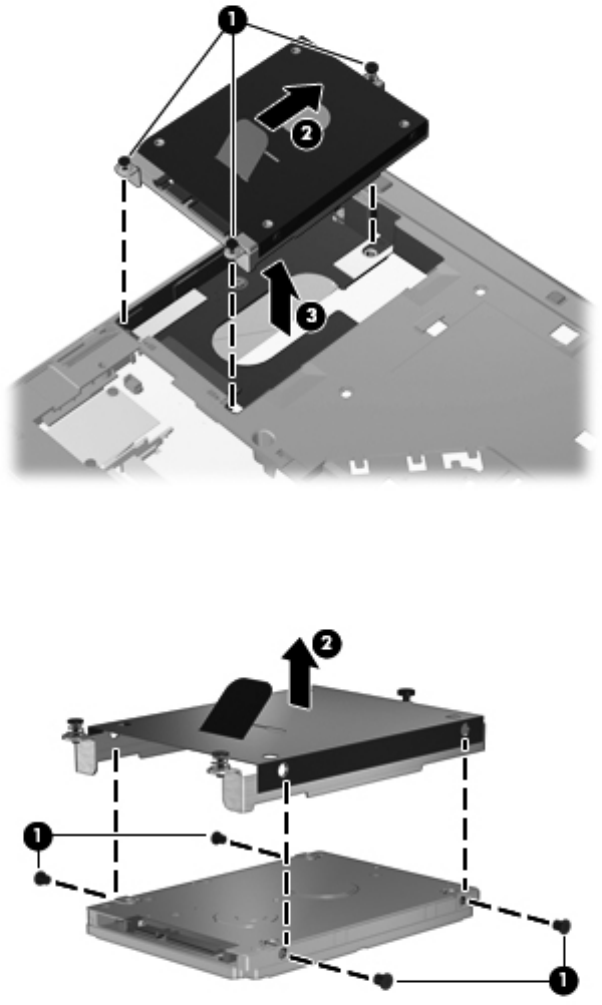 1
2
3

2
1
1